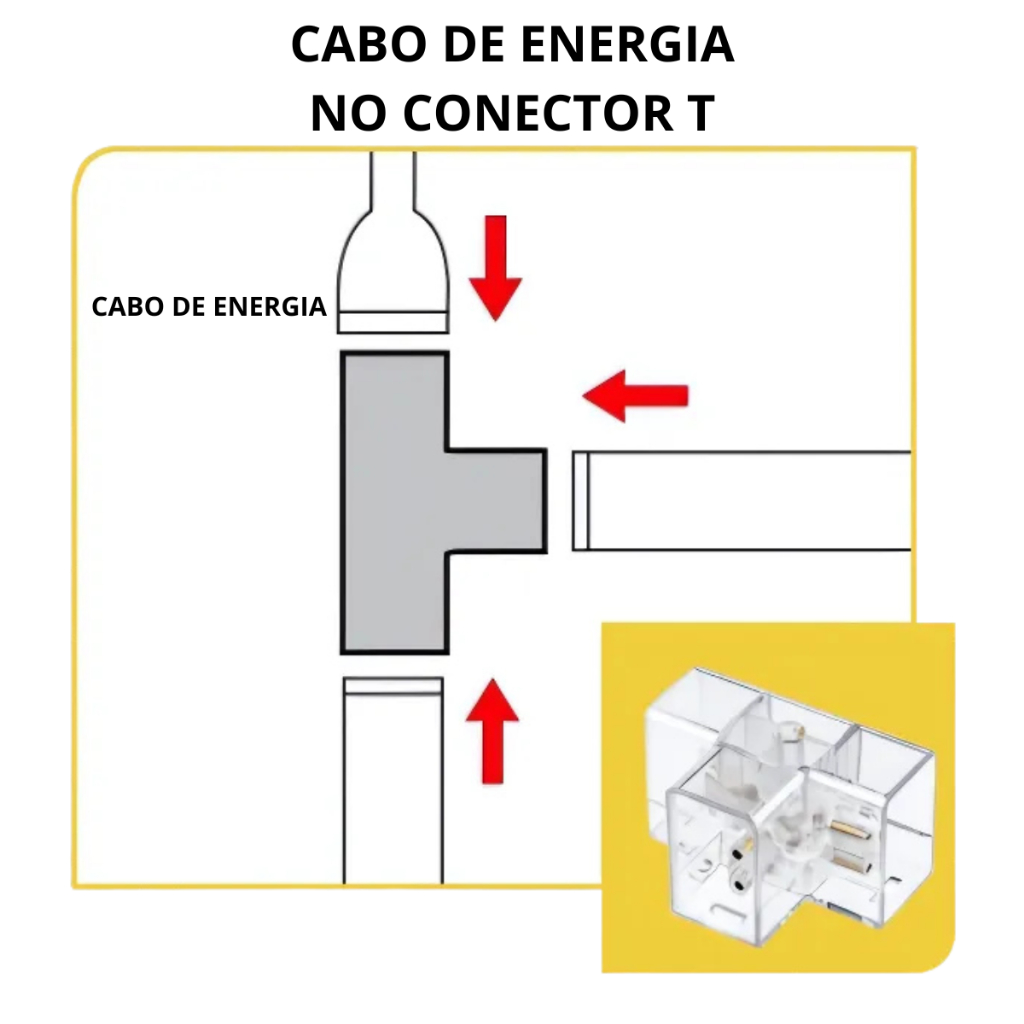 CABO DE ENERGIA
NO CONECTOR T

CABO DE ENERGIA