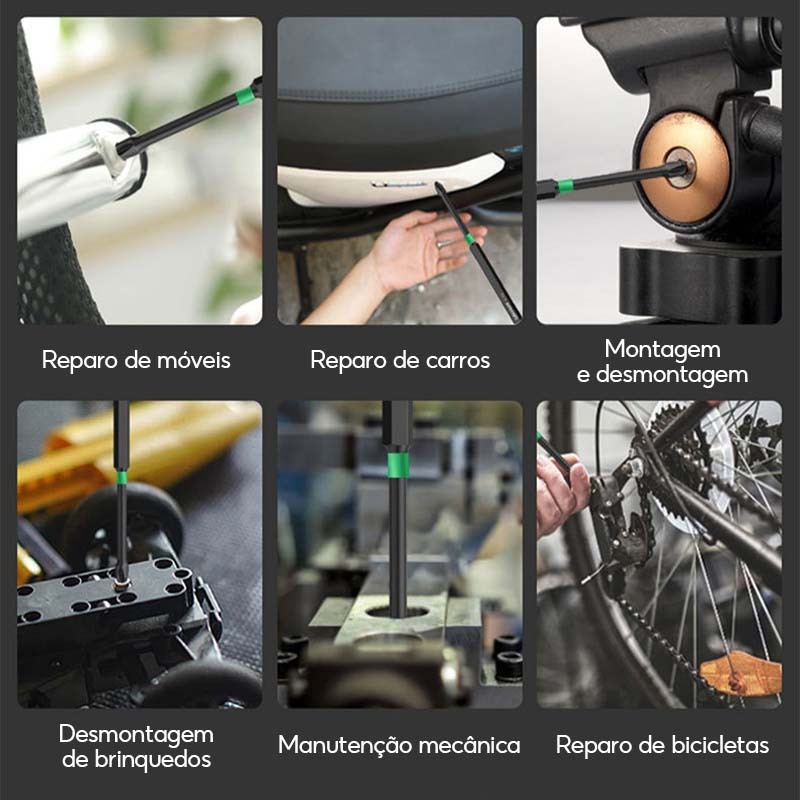 Reparo de móveis

Reparo de carros

Montagem e desmontagem

Desmontagem de brinquedos

Manutenção mecânica

Reparo de bicicletas