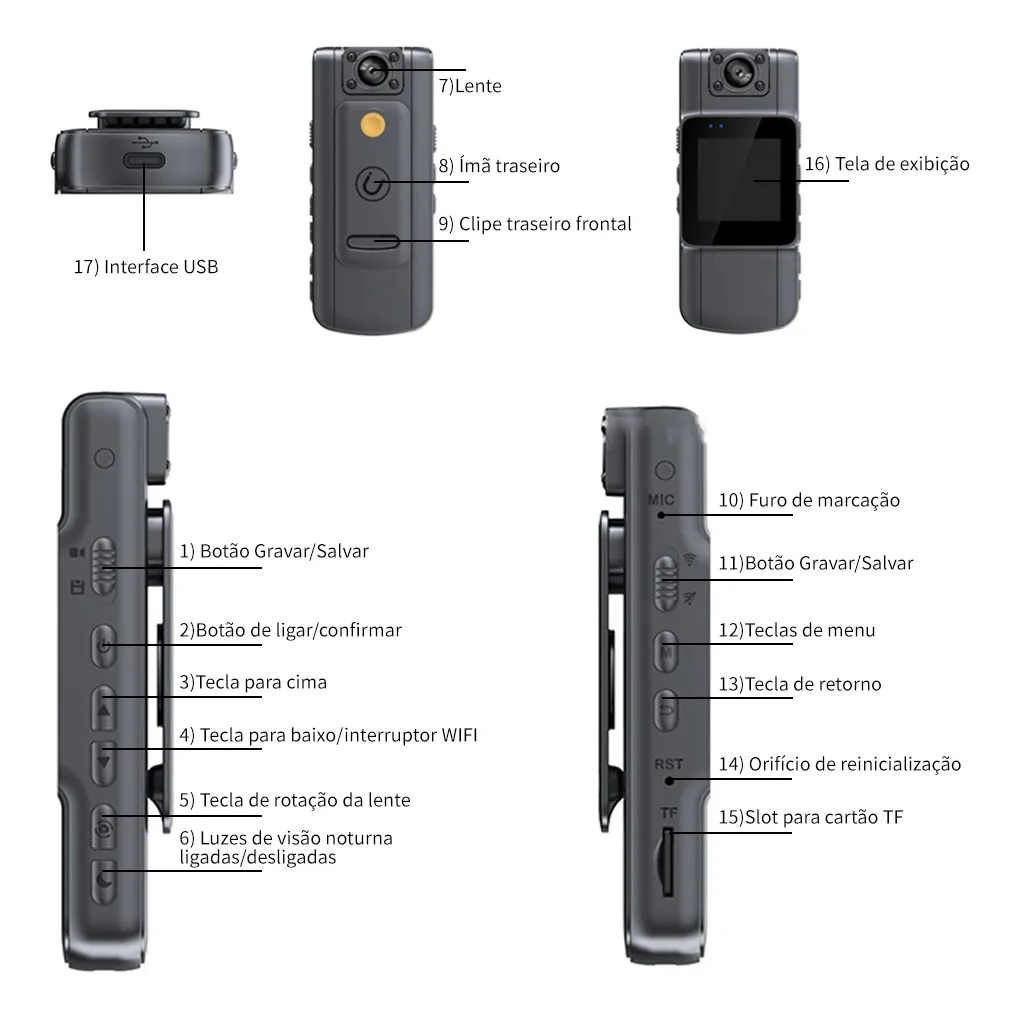 17) Interface USB

7)Lente

8) Ímã traseiro

9) Clipe traseiro frontal

16) Tela de exibição

1) Botão Gravar/Salvar

2)Botão de ligar/confirmar

3)Tecla para cima

4) Tecla para baixo/interruptor WIFI

5) Tecla de rotação da lente

6) Luzes de visão noturna ligadas/desligadas

MIC

10) Furo de marcação

11)Botão Gravar/Salvar

12)Teclas de menu

13)Tecla de retorno

RST

14) Orifício de reinicialização

TF

15)Slot para cartão TF