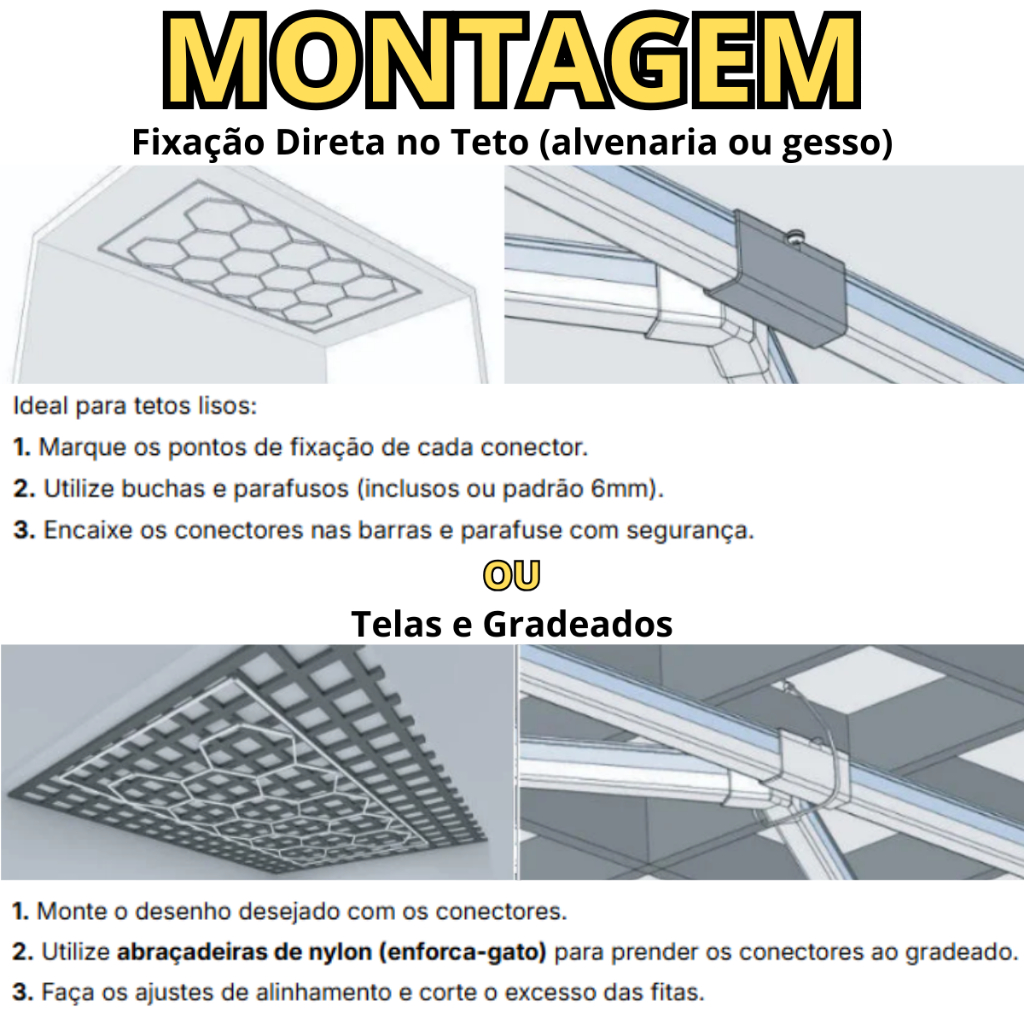 MONTAGEM

Fixação Direta no Teto (alvenaria ou gesso)

Ideal para tetos lisos:

1. Marque os pontos de fixação de cada conector.

2. Utilize buchas e parafusos (inclusos ou padrão 6mm).

3. Encaixe os conectores nas barras e parafuse com segurança.

OU

Telas e Gradeados

1. Monte o desenho desejado com os conectores.

2. Utilize abraçadeiras de nylon (enforca-gato) para prender os conectores ao gradeado.

3. Faça os ajustes de alinhamento e corte o excesso das fitas.