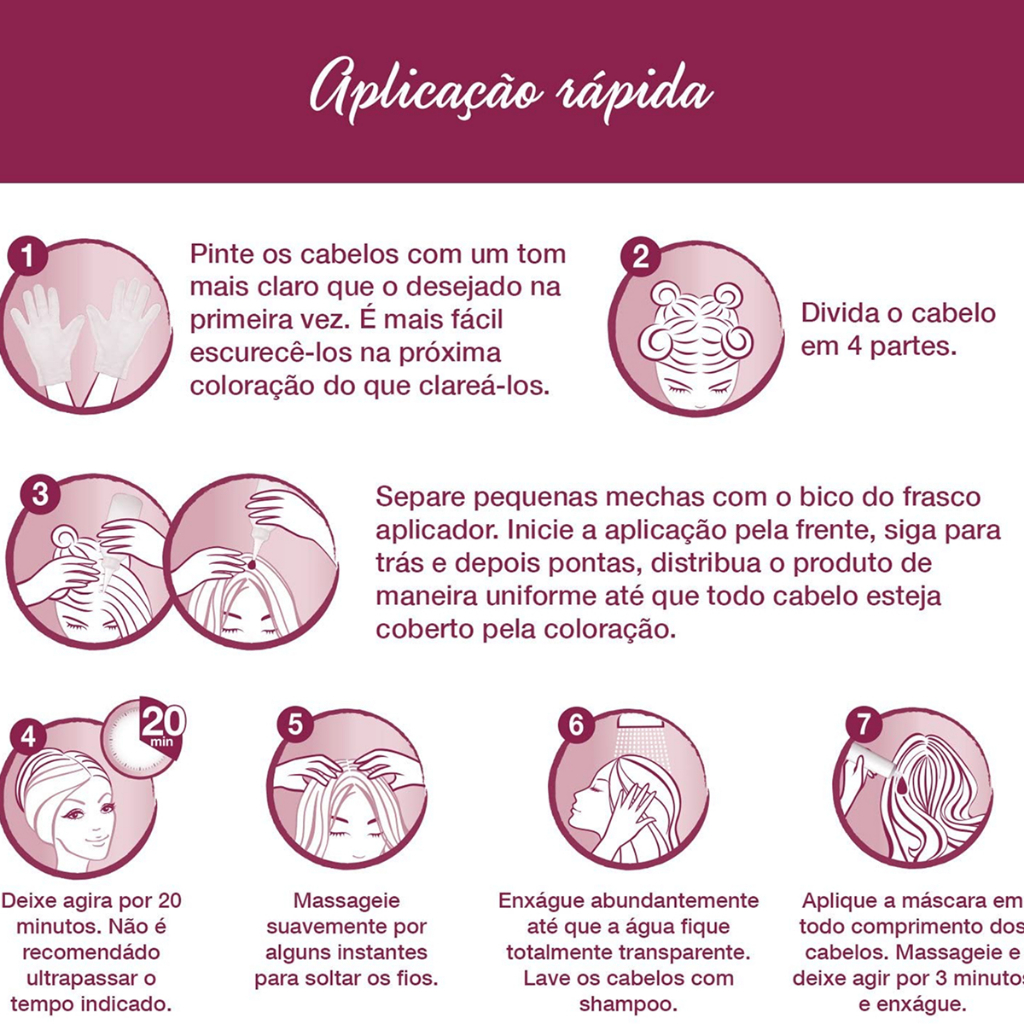 Aplicação rápida

1

Pinte os cabelos com um tom mais claro que o desejado na primeira vez. É mais fácil escurecê-los na próxima coloração do que clareá-los.

2

Divida o cabelo em 4 partes.

3

Separe pequenas mechas com o bico do frasco aplicador. Inicie a aplicação pela frente, siga para trás e depois pontas, distribua o produto de maneira uniforme até que todo cabelo esteja coberto pela coloração.

4

20 min

Deixe agira por 20 minutos. Não é recomendado ultrapassar o tempo indicado.

5

Massageie suavemente por alguns instantes para soltar os fios.

6

Enxágue abundantemente até que a água fique totalmente transparente. Lave os cabelos com shampoo.

7

Aplique a máscara em todo comprimento dos cabelos. Massageie e deixe agir por 3 minutos e enxágue.