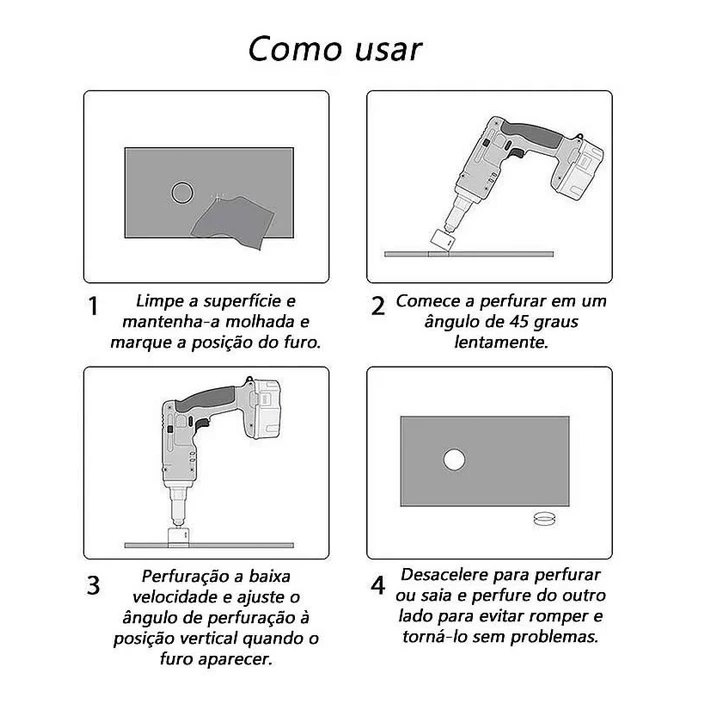 Como usar

1 Limpe a superfície e mantenha-a molhada e marque a posição do furo.

2 Comece a perfurar em um ângulo de 45 graus lentamente.

3 Perfuração a baixa velocidade e ajuste o ângulo de perfuração à posição vertical quando o furo aparecer.

4 Desacelere para perfurar ou saia e perfure do outro lado para evitar romper e torná-lo sem problemas.