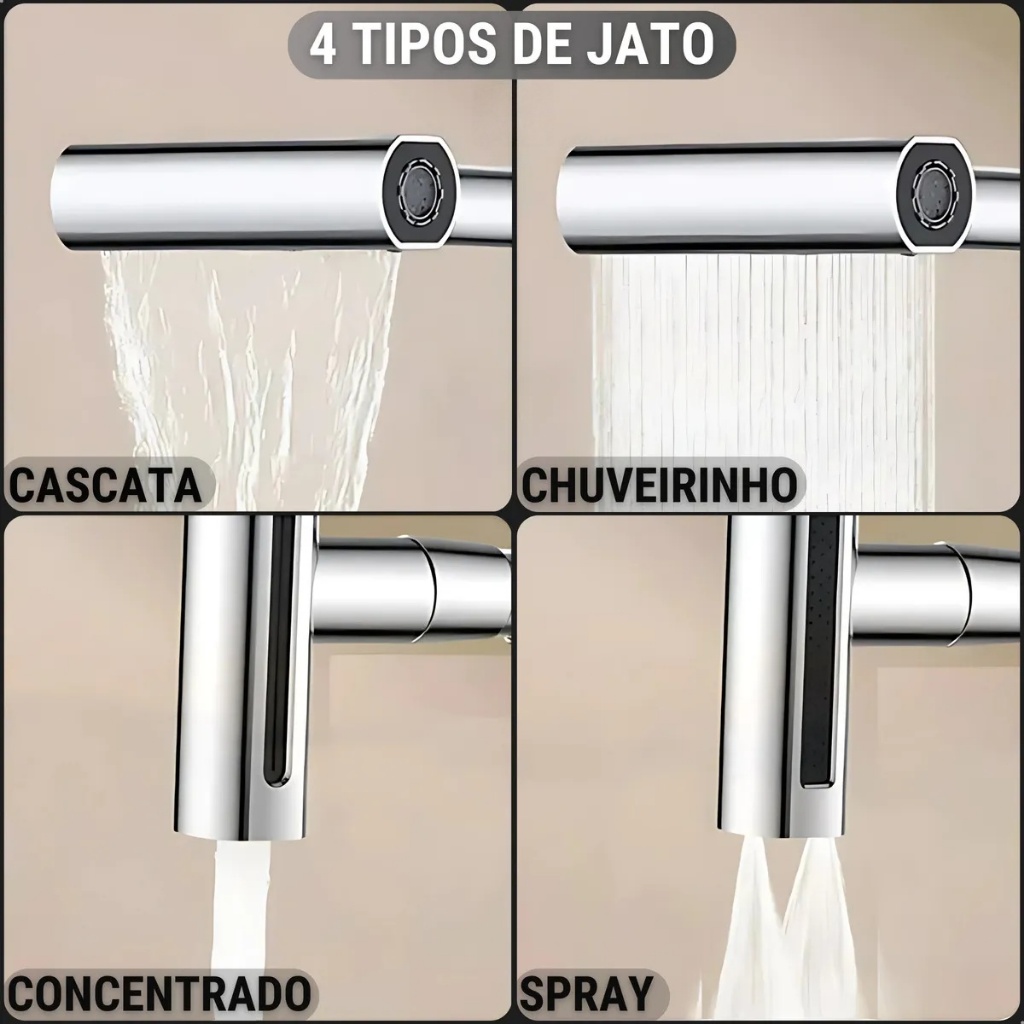 4 TIPOS DE JATO

CASCATA

CHUVEIRINHO

CONCENTRADO

SPRAY