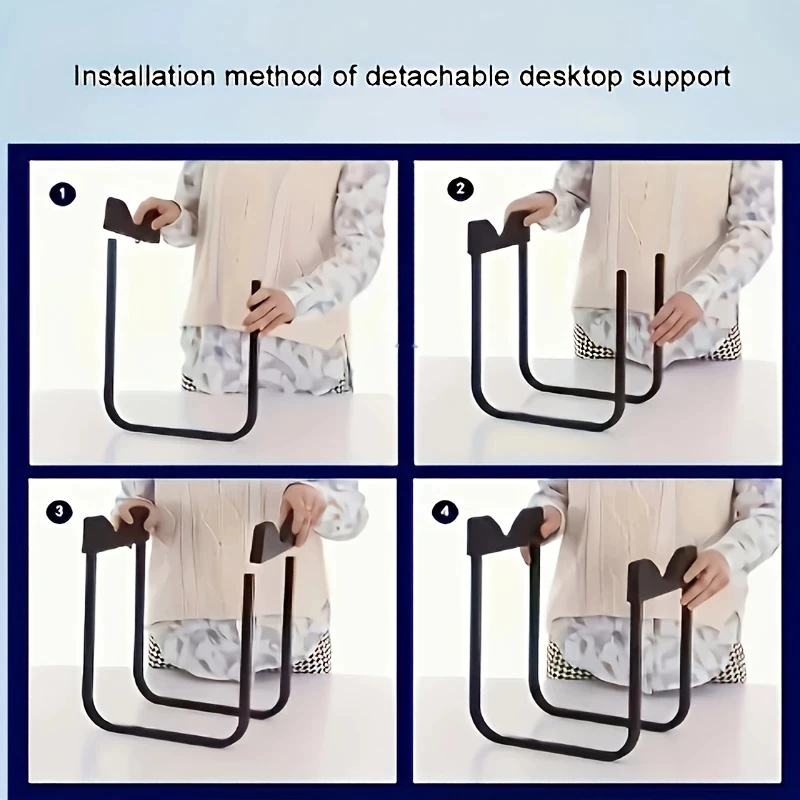 Installation method of detachable desktop support

1

2

3

4