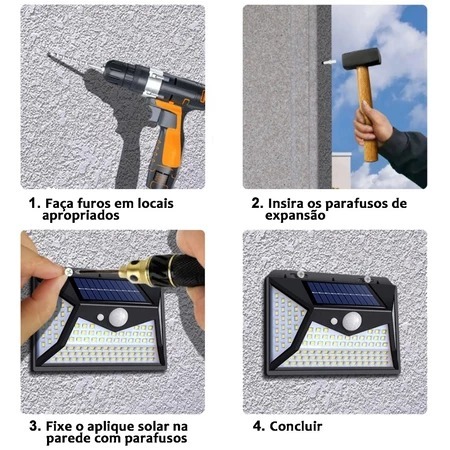 1. Faça furos em locais apropriados

2. Insira os parafusos de expansão

3. Fixe o aplique solar na parede com parafusos

4. Concluir