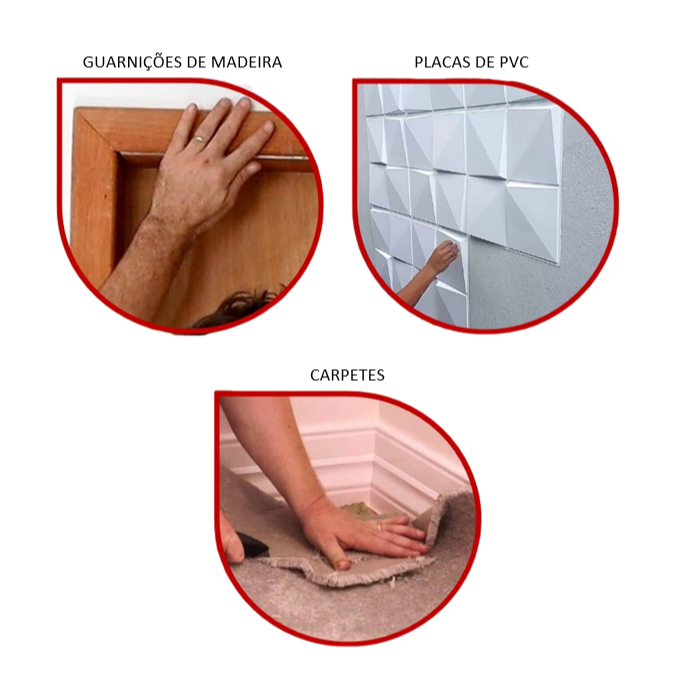 GUARNIÇÕES DE MADEIRA

PLACAS DE PVC

CARPETES