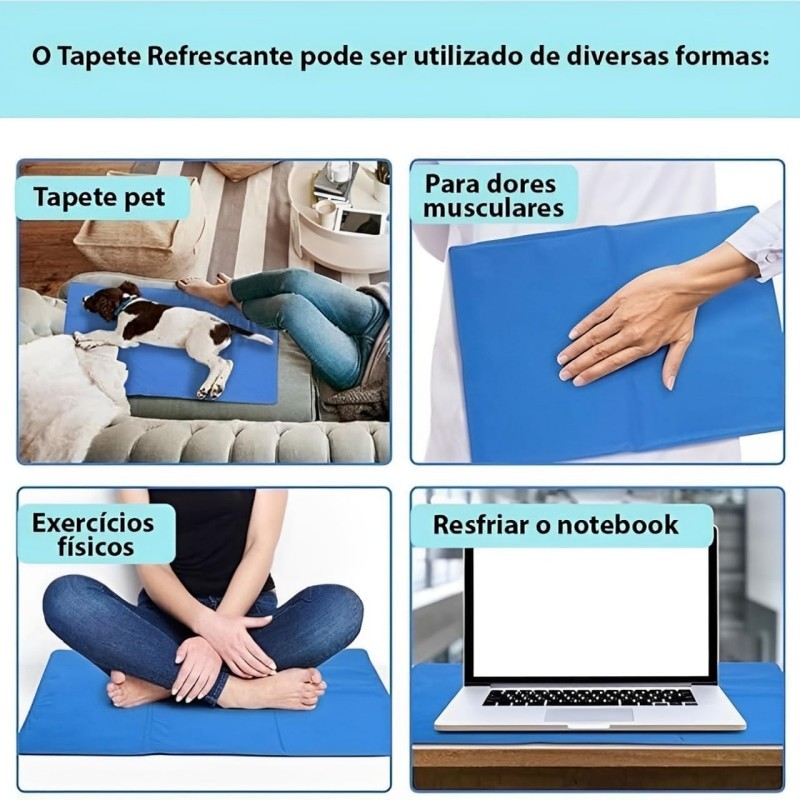 O Tapete Refrescante pode ser utilizado de diversas formas:

Tapete pet

Para dores musculares

Exercícios físicos

Resfriar o notebook