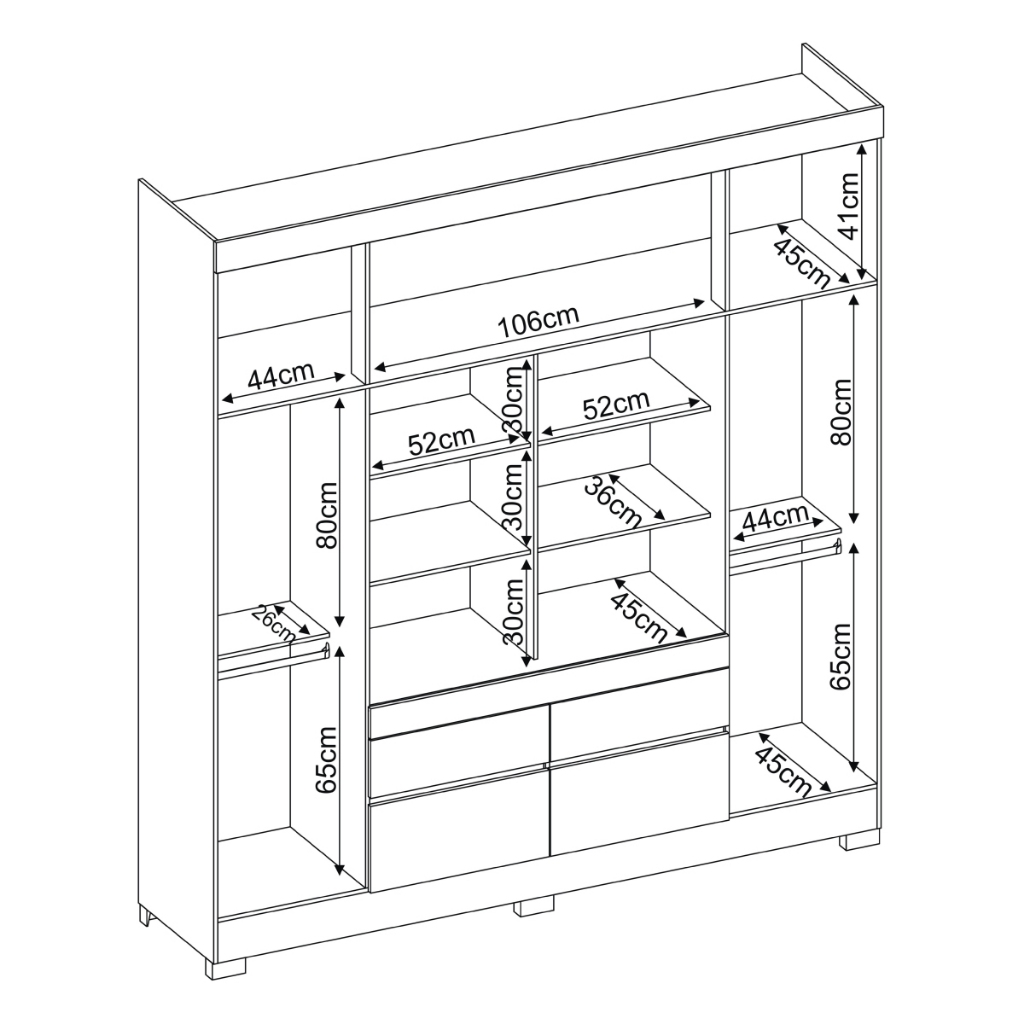 41cm
45cm
106cm
44cm
30cm
52cm
52cm
80cm
80cm
30cm
36cm
44cm
26cm
30cm
45cm
65cm
65cm
45cm