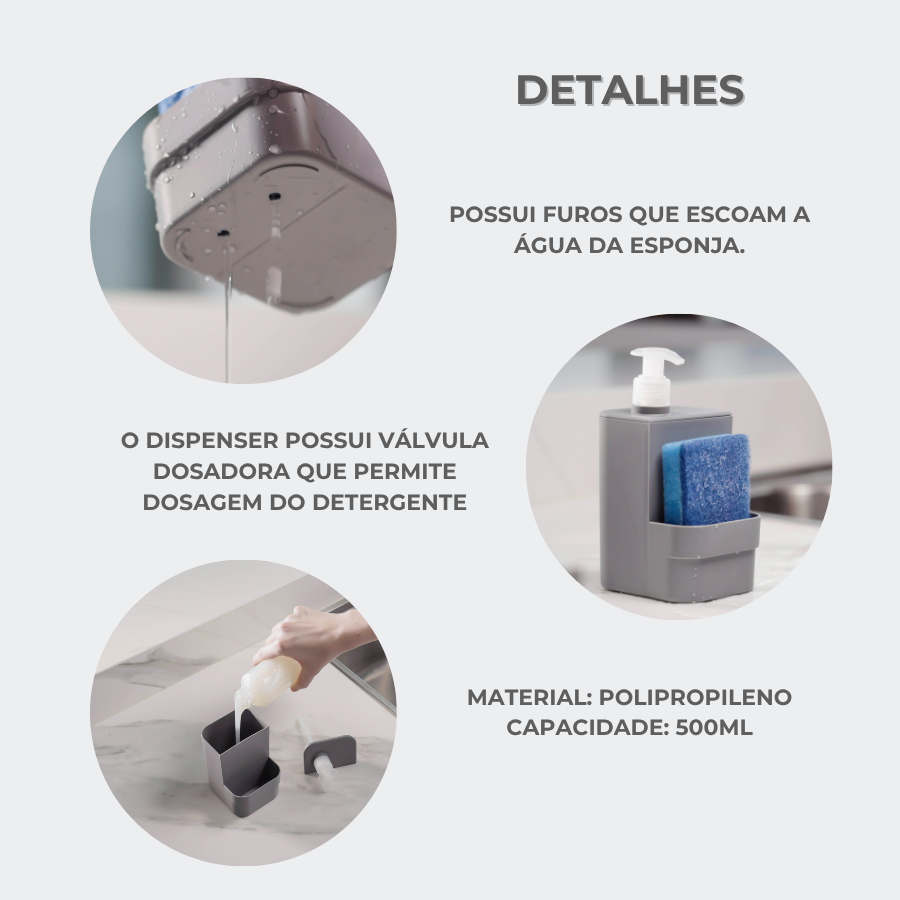 DETALHES

POSSUI FUROS QUE ESCOAM A ÁGUA DA ESPONJA.

O DISPENSER POSSUI VÁLVULA DOSADORA QUE PERMITE DOSAGEM DO DETERGENTE

MATERIAL: POLIPROPILENO
CAPACIDADE: 500ML