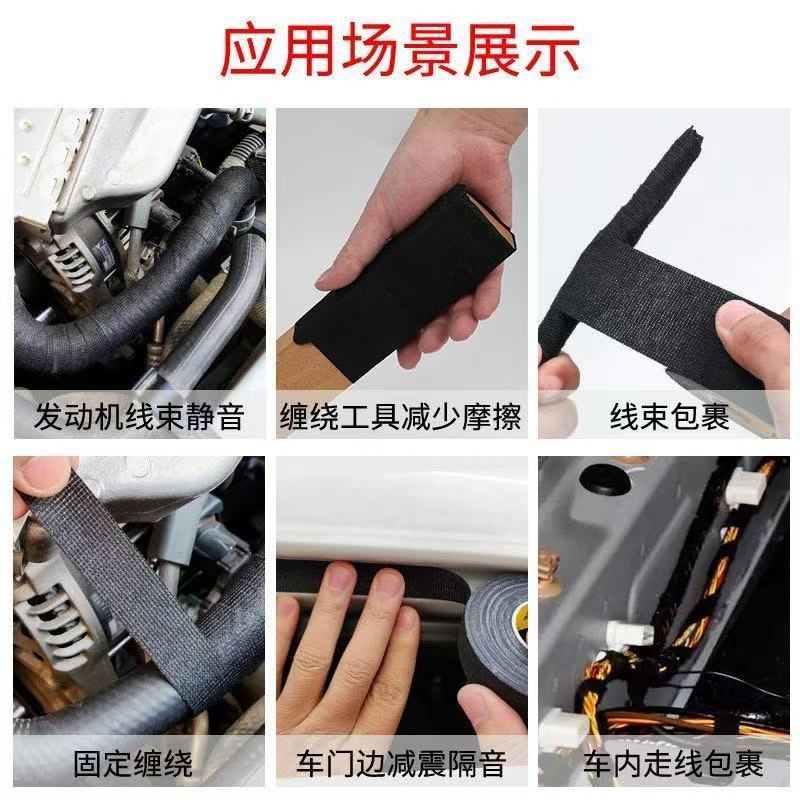 应用场景展示

发动机线束静音

缠绕工具减少摩擦

线束包裹

固定缠绕

车门边减震隔音

车内走线包裹