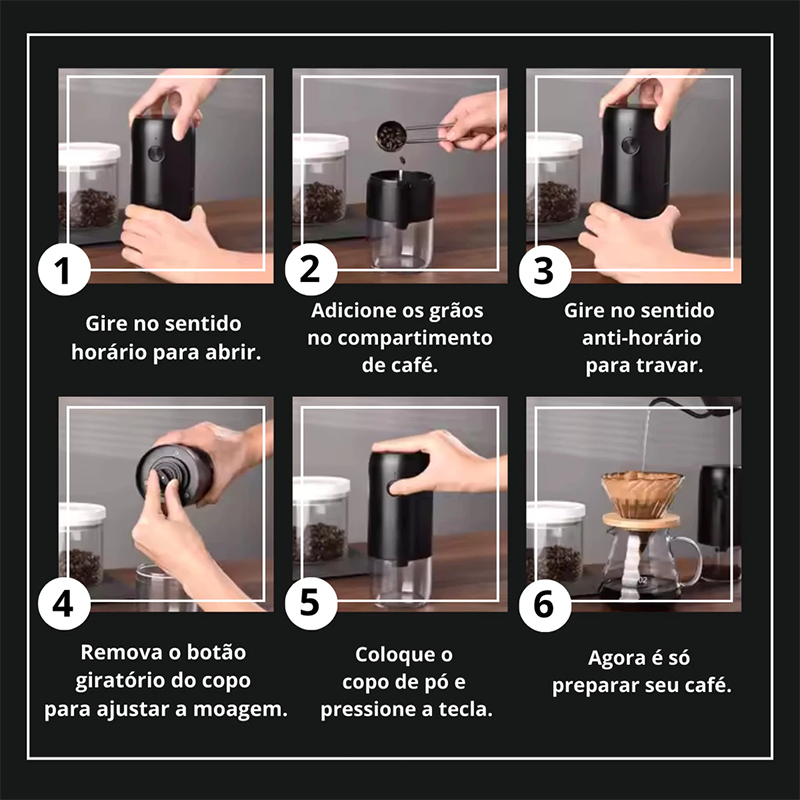 1

Gire no sentido horário para abrir.

2

Adicione os grãos no compartimento de café.

3

Gire no sentido anti-horário para travar.

4

Remova o botão giratório do copo para ajustar a moagem.

5

Coloque o copo de pó e pressione a tecla.

6

Agora é só preparar seu café.