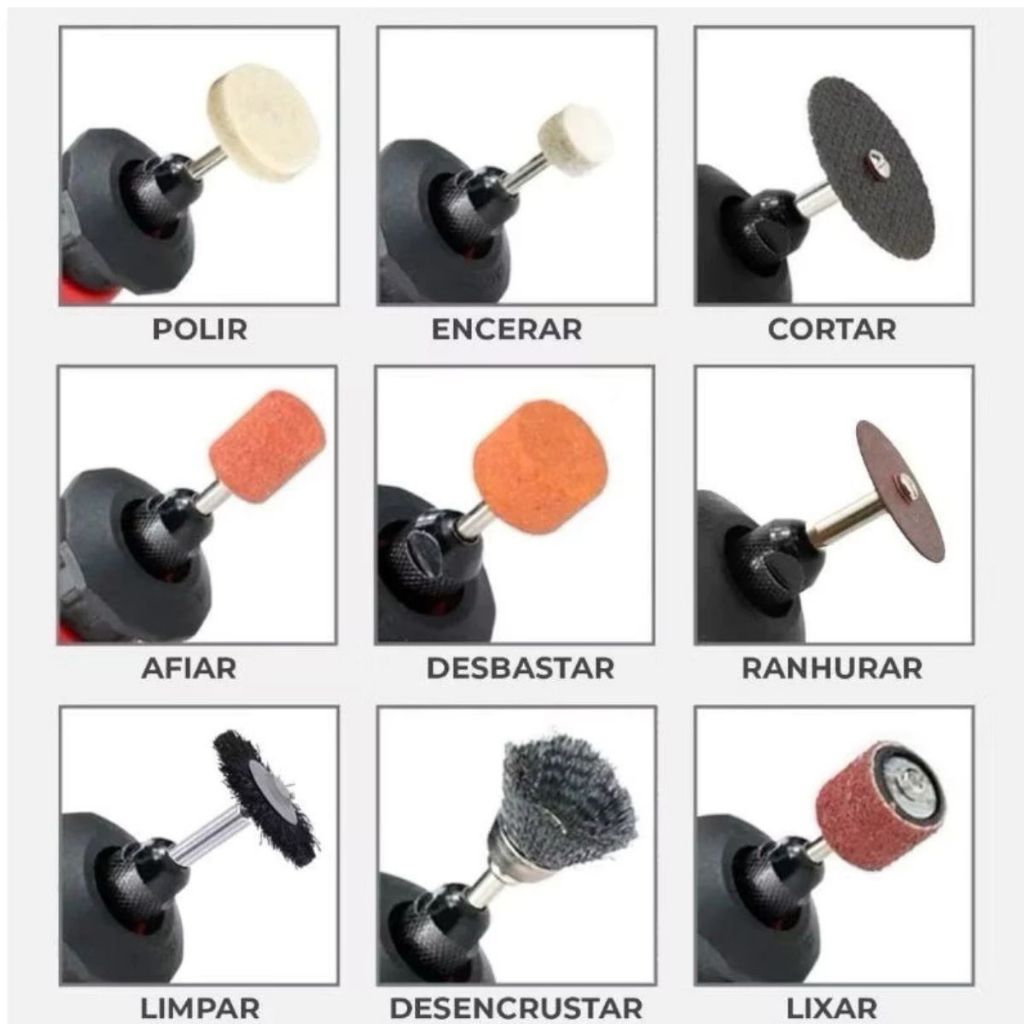 POLIR

ENCERAR

CORTAR

AFIAR

DESBASTAR

RANHURAR

LIMPAR

DESENCRUSTAR

LIXAR