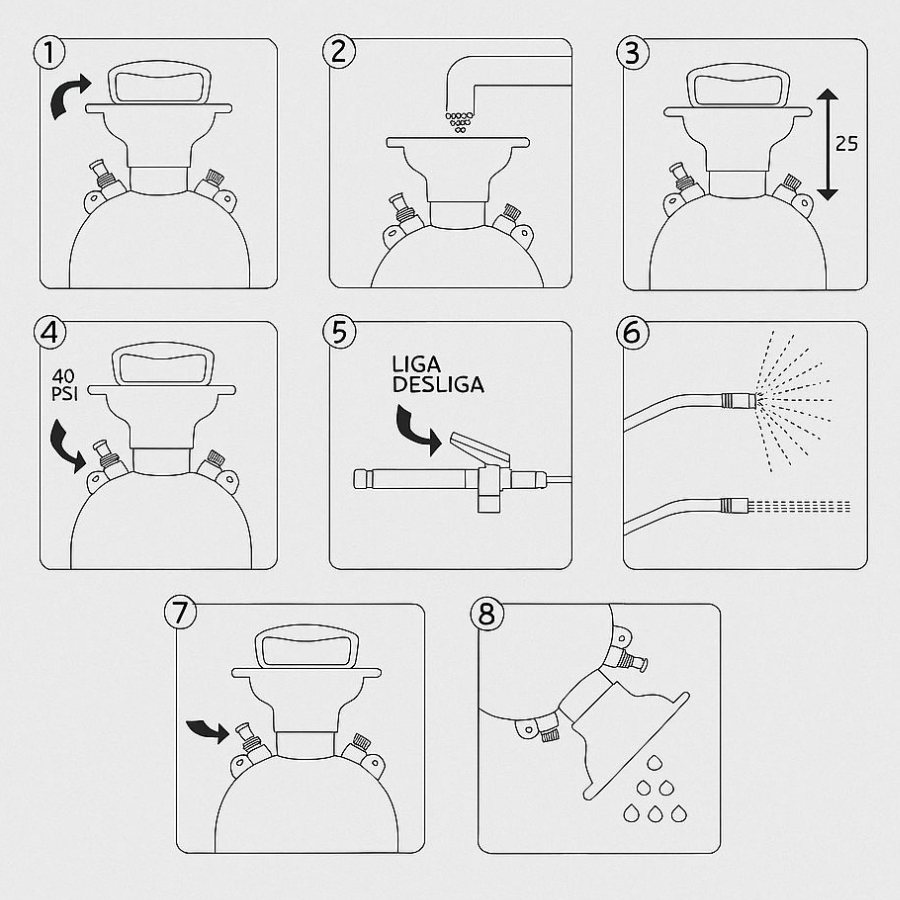 1

2

3

25

4

40 PSI

5

LIGA
DESLIGA

6

7

8