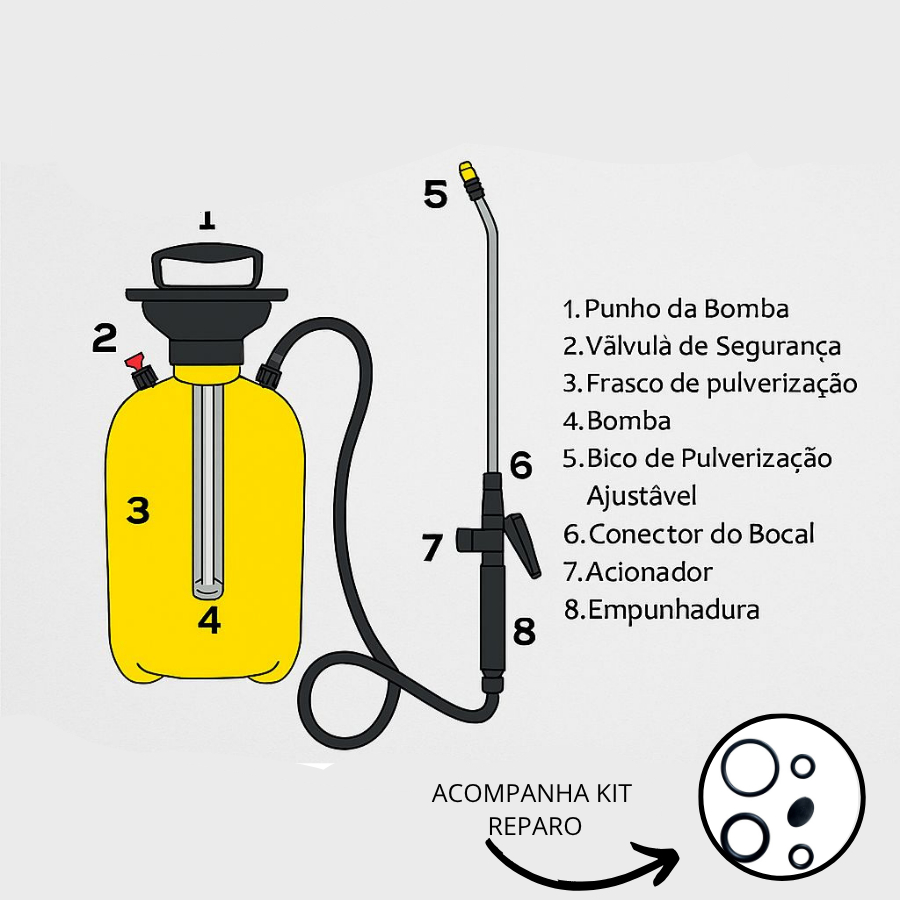 1

2

3

4

5

6

7

8

1. Punho da Bomba
2. Vãlvulà de Segurança
3. Frasco de pulverização
4. Bomba
5. Bico de Pulverização Ajustâvel
6. Conector do Bocal
7. Acionador
8. Empunhadura

ACOMPANHA KIT REPARO