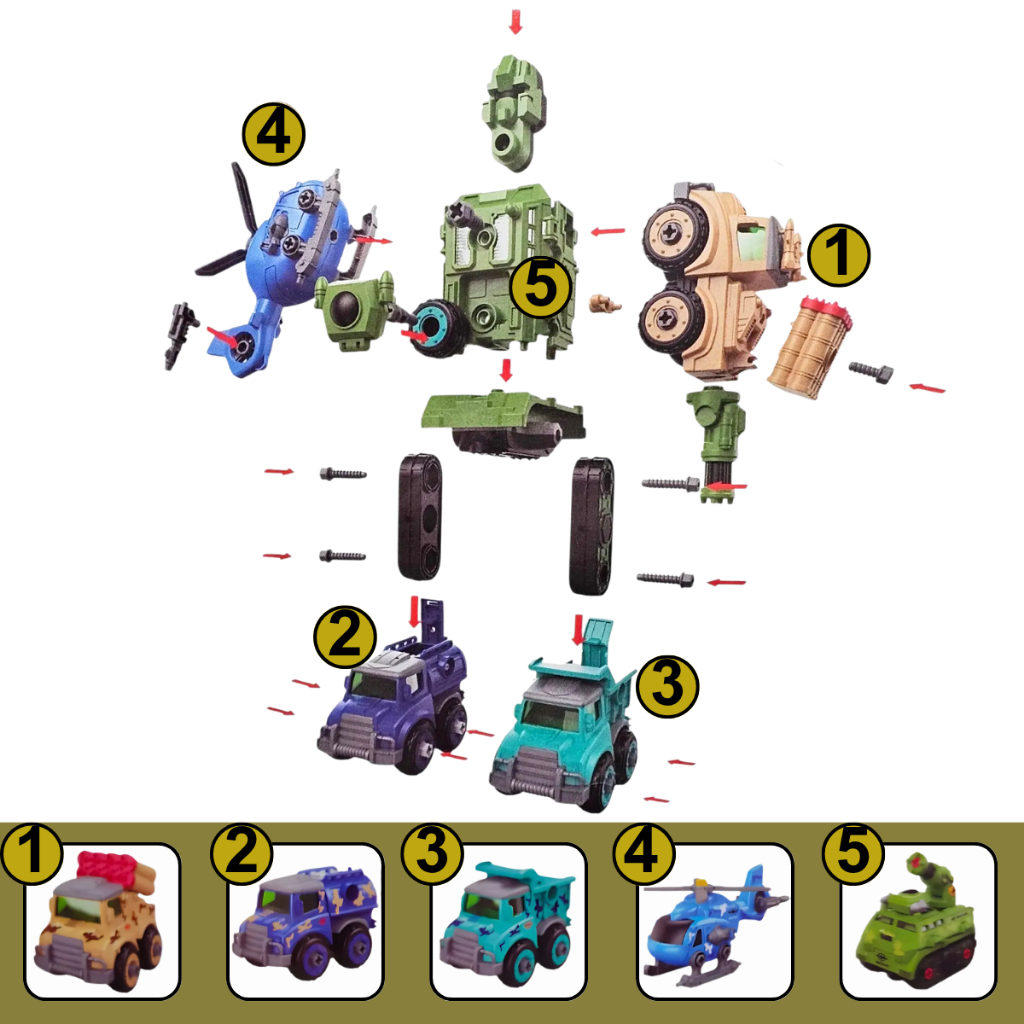 4
5
1
2
3
1
2
3
4
5