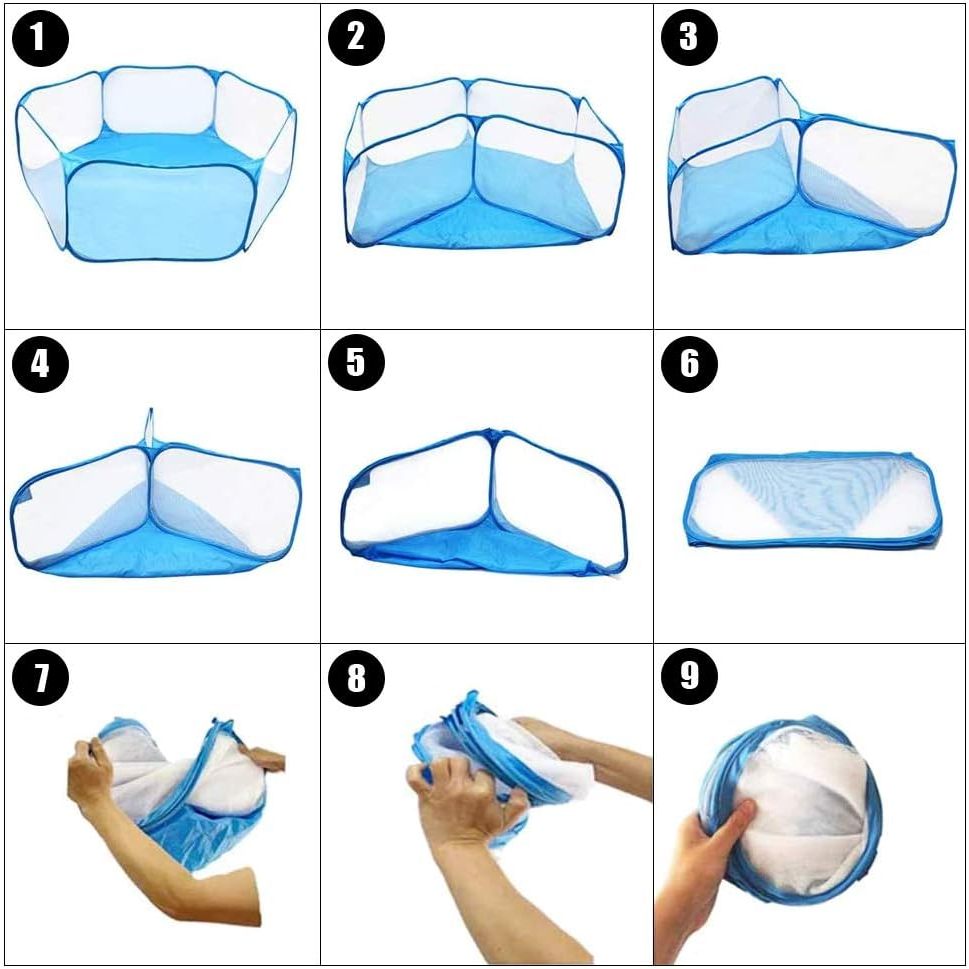 1
2
3
4
5
6
7
8
9