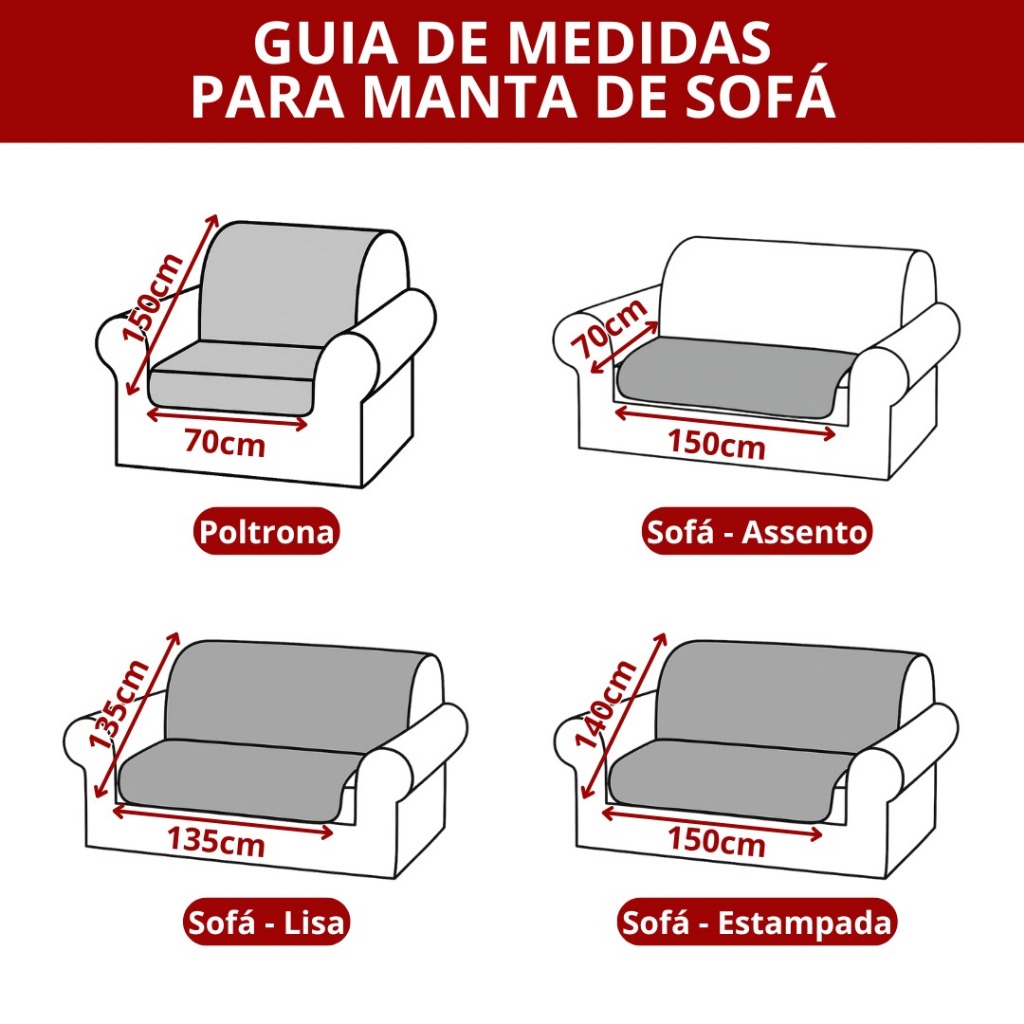 GUIA DE MEDIDAS
PARA MANTA DE SOFÁ

150cm
70cm
Poltrona

70cm
150cm
Sofá - Assento

135cm
135cm
Sofá - Lisa

140cm
150cm
Sofá - Estampada