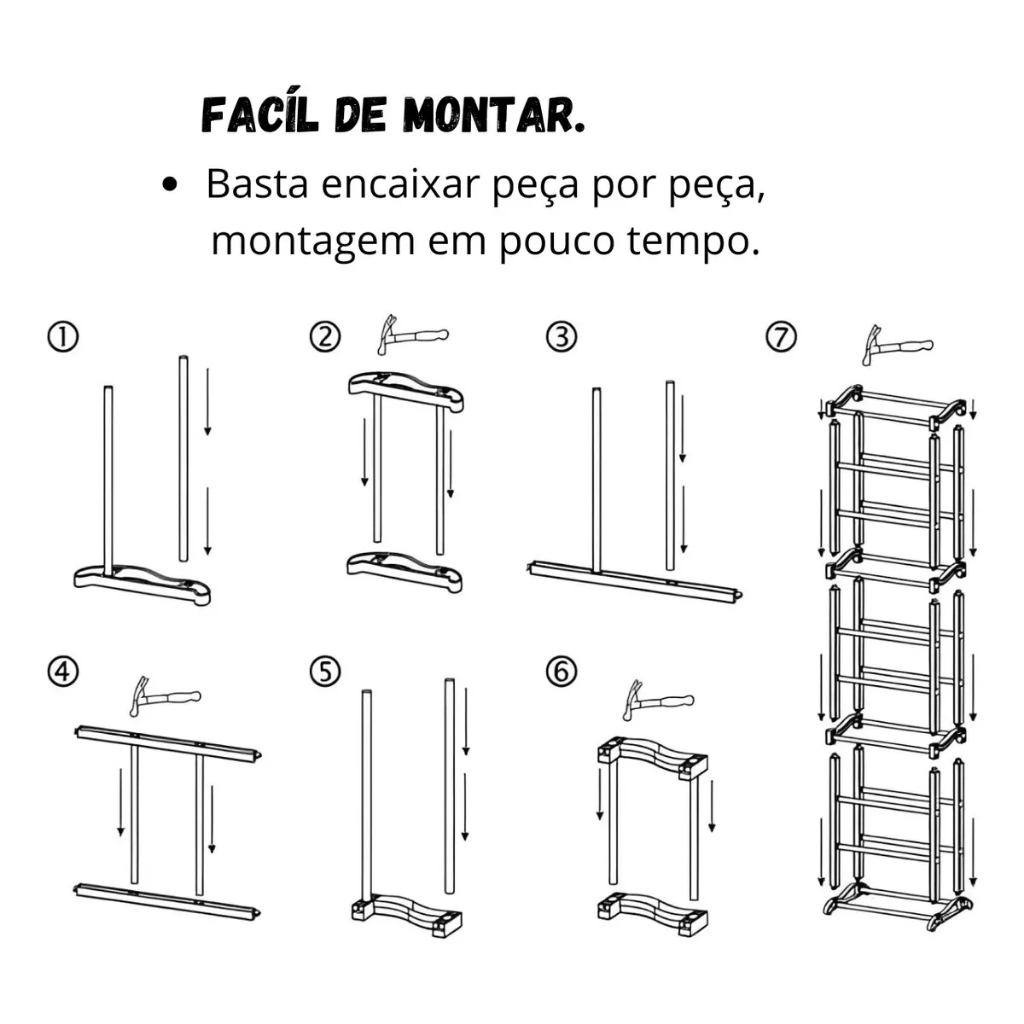 FACÍL DE MONTAR.

• Basta encaixar peça por peça, montagem em pouco tempo.

①

②

③

⑦

④

⑤

⑥