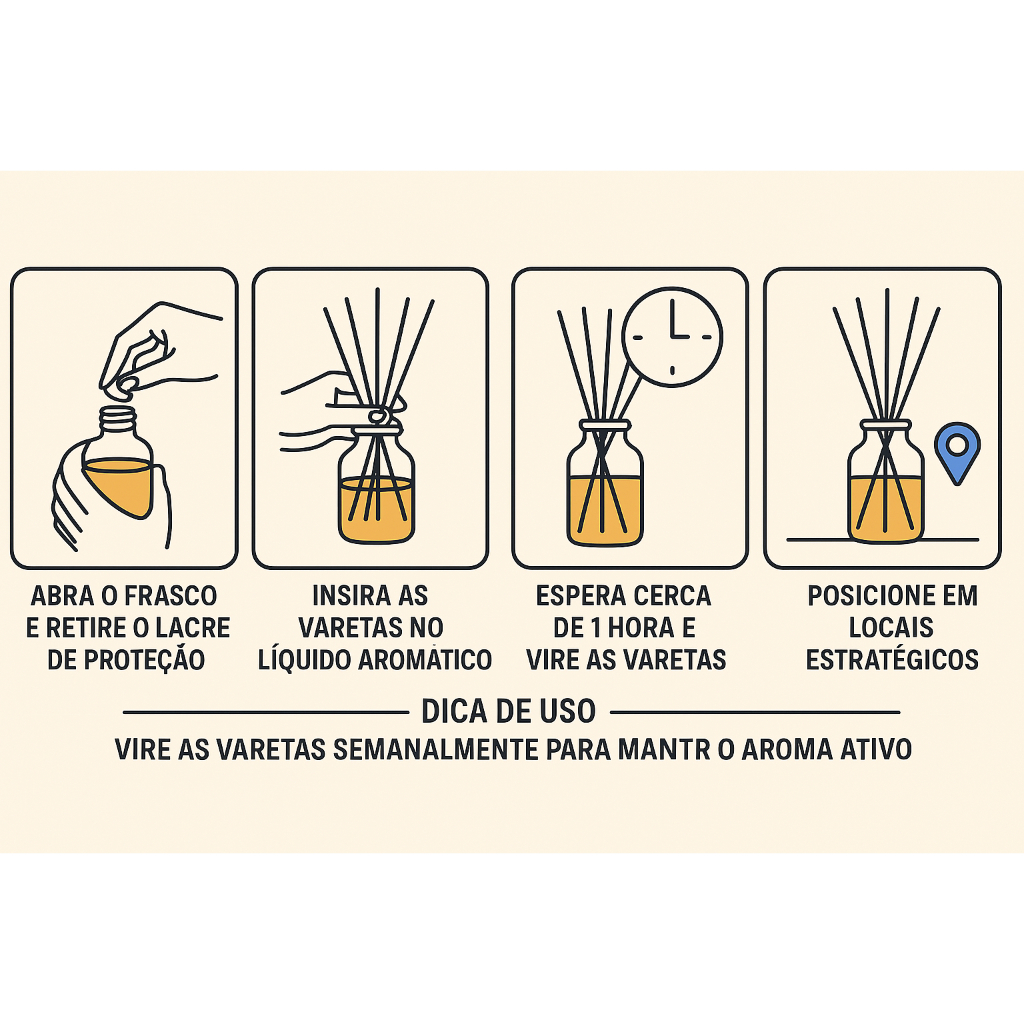 ABRA O FRASCO E RETIRE O LACRE DE PROTEÇÃO

INSIRA AS VARETAS NO LÍQUIDO AROMÁTICO

ESPERA CERCA DE 1 HORA E VIRE AS VARETAS

POSICIONE EM LOCAIS ESTRATÉGICOS

DICA DE USO

VIRE AS VARETAS SEMANALMENTE PARA MANTR O AROMA ATIVO