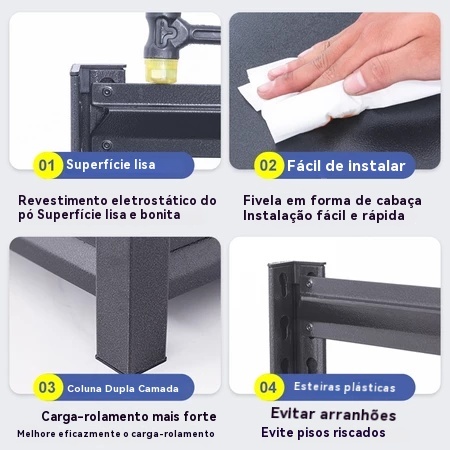 01 Superfície lisa

Revestimento eletrostático do pó Superfície lisa e bonita

02 Fácil de instalar

Fivela em forma de cabaça Instalação fácil e rápida

03 Coluna Dupla Camada

Carga-rolamento mais forte

Melhore eficazmente o carga-rolamento

04 Esteiras plásticas

Evitar arranhões

Evite pisos riscados