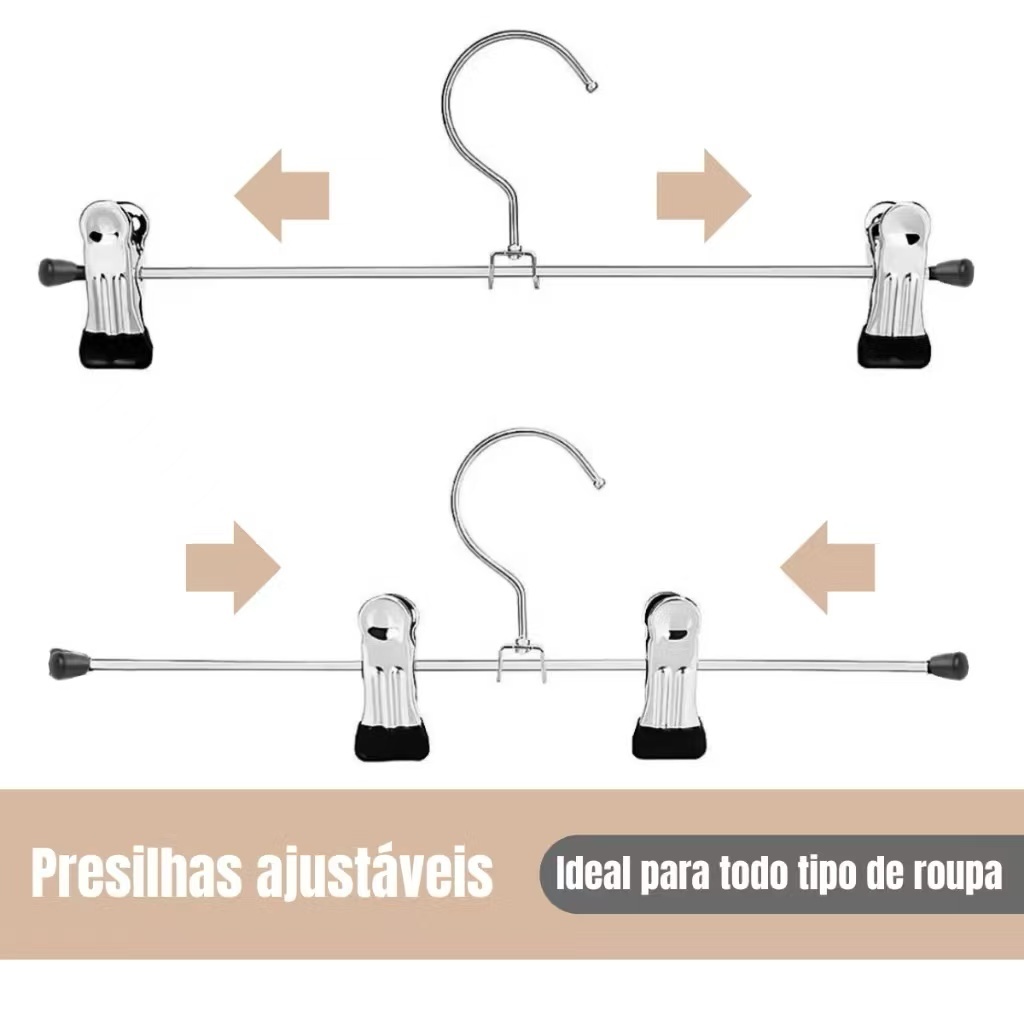 Presilhas ajustáveis

Ideal para todo tipo de roupa