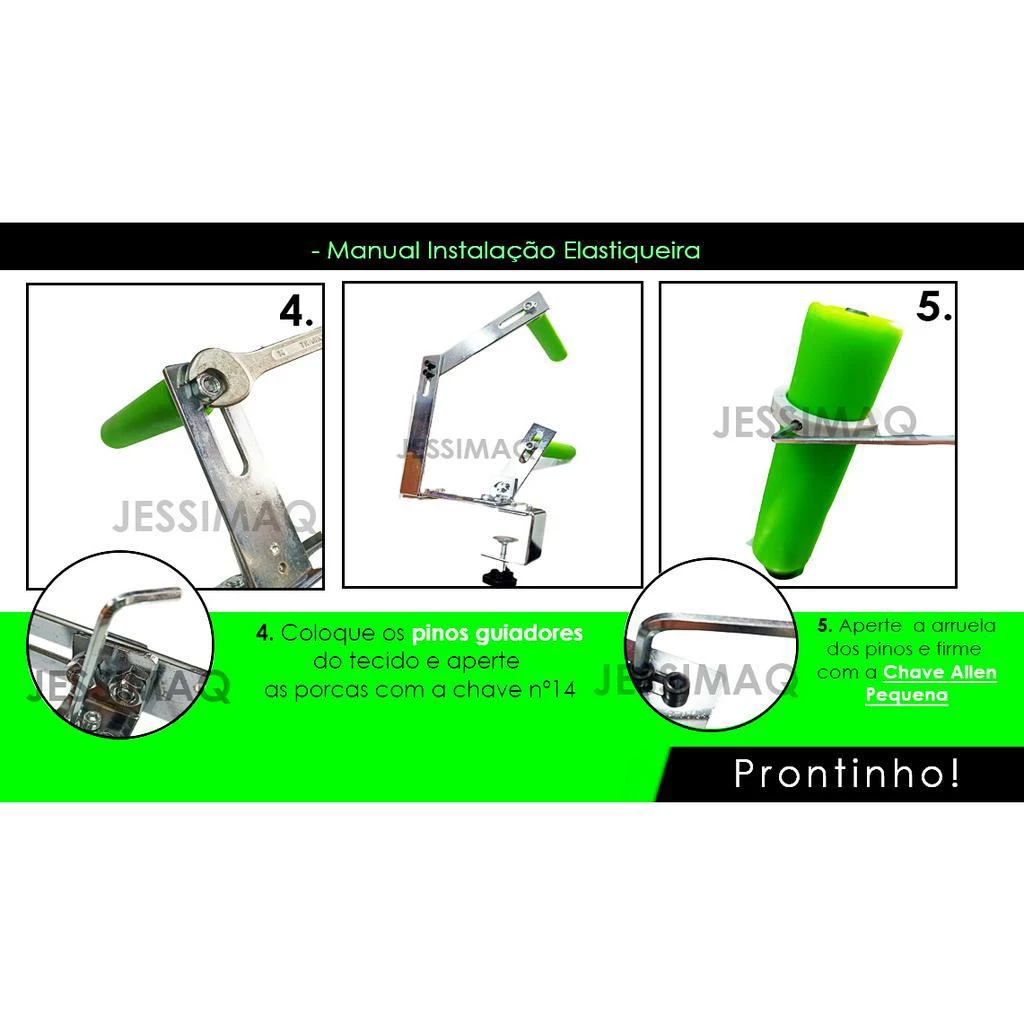 - Manual Instalação Elastiqueira

4.

JESSIMAQ

JESSIMAQ

5.

JESSIMAQ

JESSIMAQ

4. Coloque os pinos guiadores do tecido e aperte as porcas com a chave nº14

JESSIMAQ

5. Aperte a arruela dos pinos e firme com a Chave Allen Pequena

Prontinho!