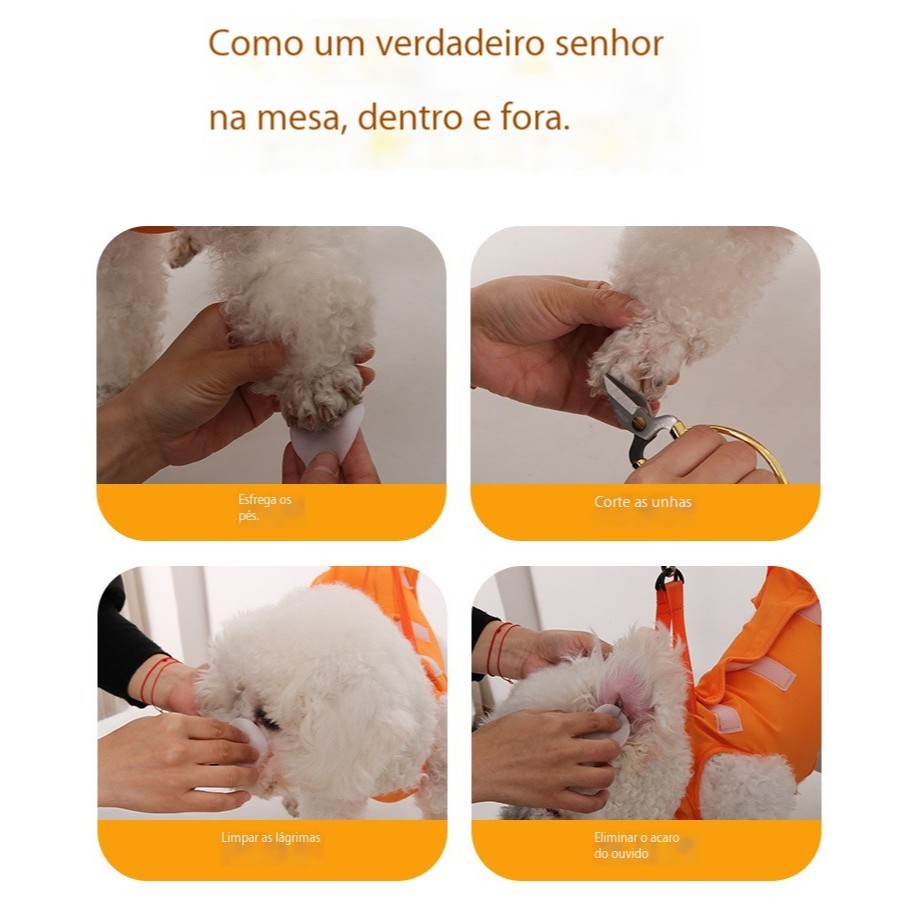 Como um verdadeiro senhor
na mesa, dentro e fora.

Esfrega os pés.

Corte as unhas

Limpar as lágrimas

Eliminar o acaro do ouvido