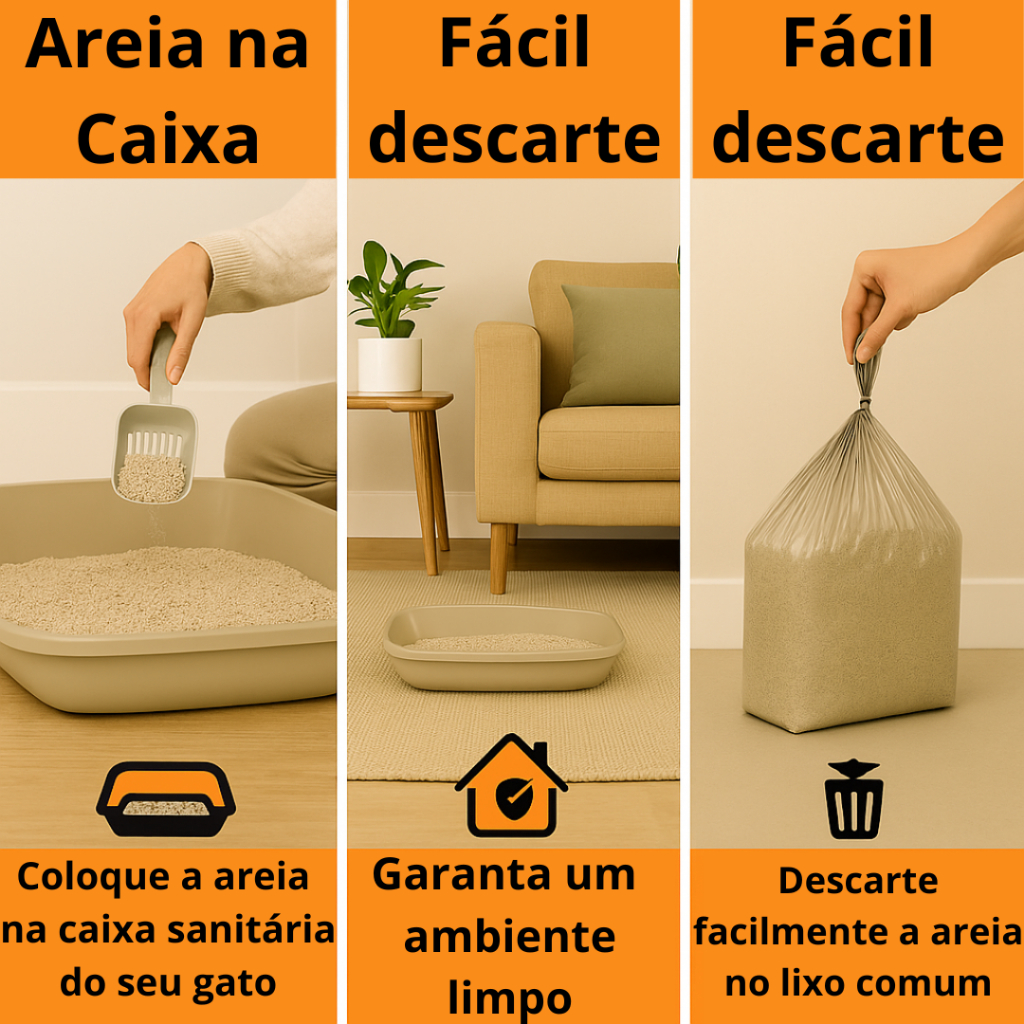 Areia na Caixa

Coloque a areia na caixa sanitária do seu gato

Fácil descarte

Garanta um ambiente limpo

Fácil descarte

Descarte facilmente a areia no lixo comum