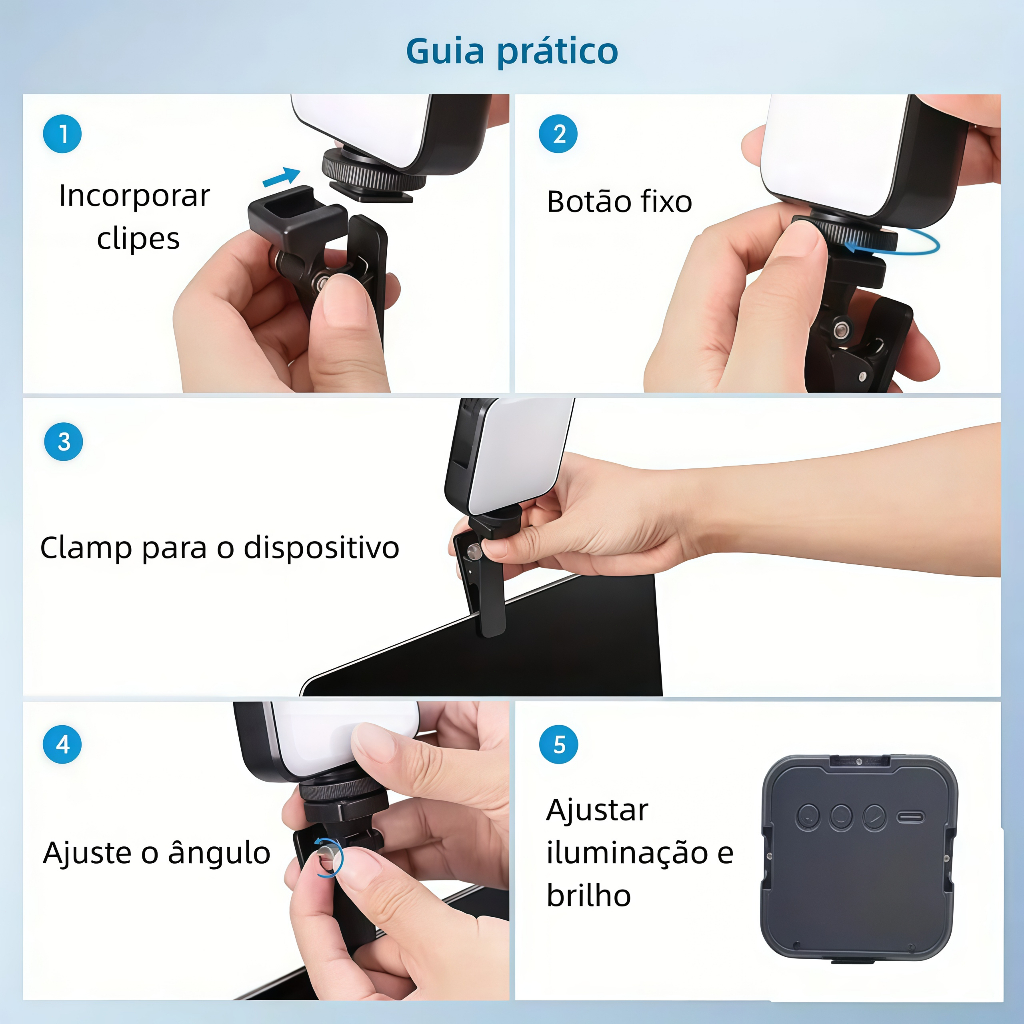 Guia prático

1

Incorporar clipes

2

Botão fixo

3

Clamp para o dispositivo

4

Ajuste o ângulo

5

Ajustar iluminação e brilho