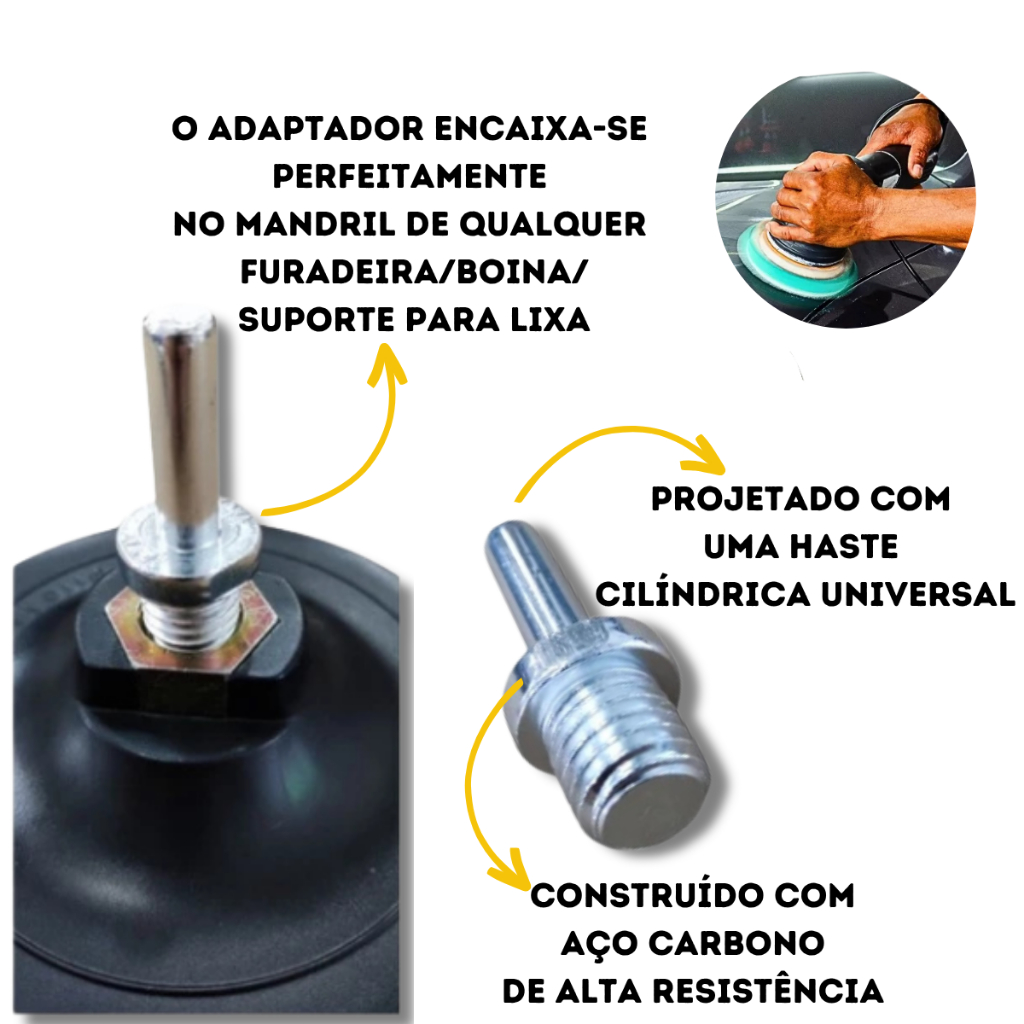 O ADAPTADOR ENCAIXA-SE PERFEITAMENTE
NO MANDRIL DE QUALQUER FURADEIRA/BOINA/
SUPORTE PARA LIXA

PROJETADO COM UMA HASTE CILÍNDRICA UNIVERSAL

CONSTRUÍDO COM AÇO CARBONO DE ALTA RESISTÊNCIA