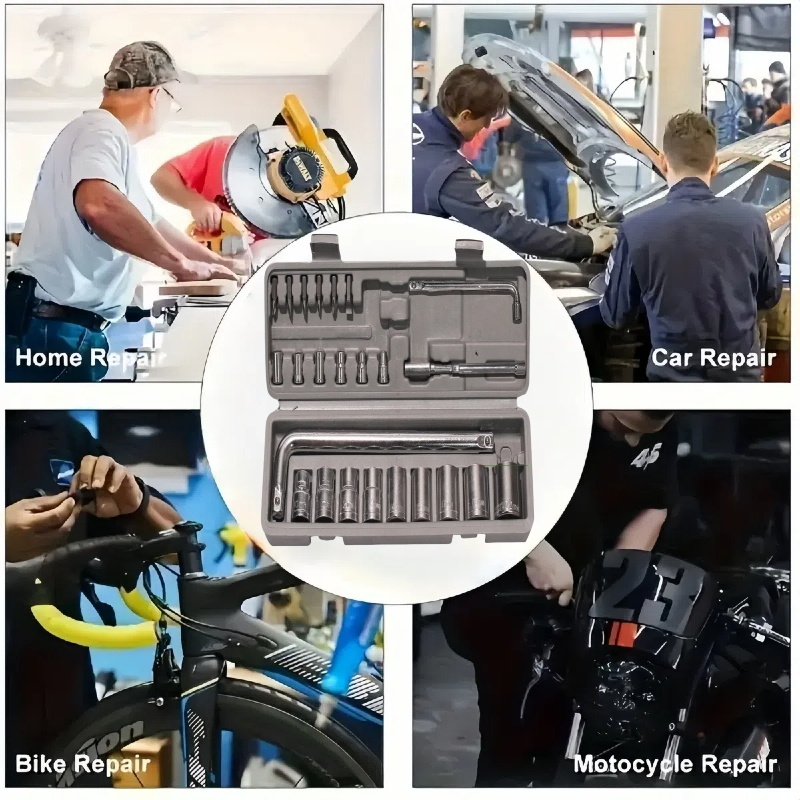 Home Repair

Car Repair

Bike Repair

Motocycle Repair

45

23