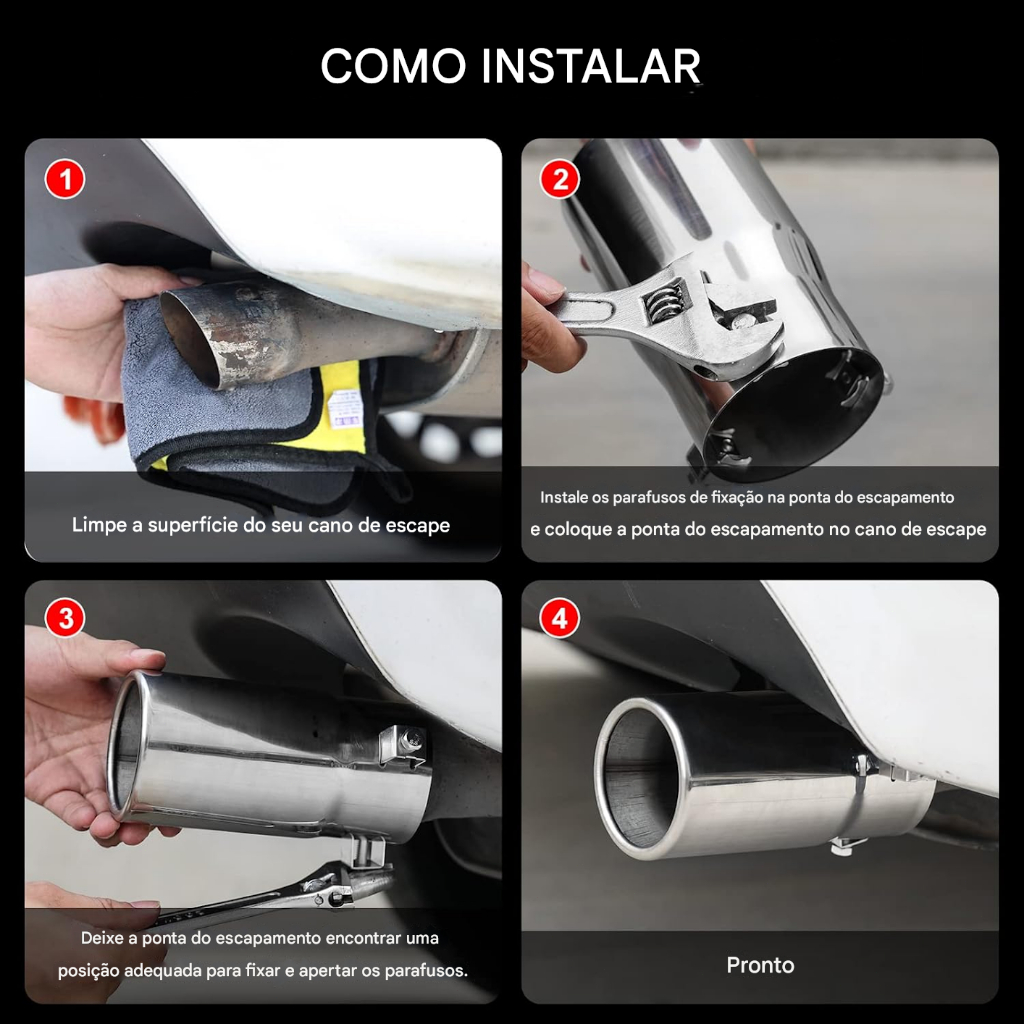 COMO INSTALAR

1

Limpe a superfície do seu cano de escape

2

Instale os parafusos de fixação na ponta do escapamento
e coloque a ponta do escapamento no cano de escape

3

Deixe a ponta do escapamento encontrar uma posição adequada para fixar e apertar os parafusos.

4

Pronto