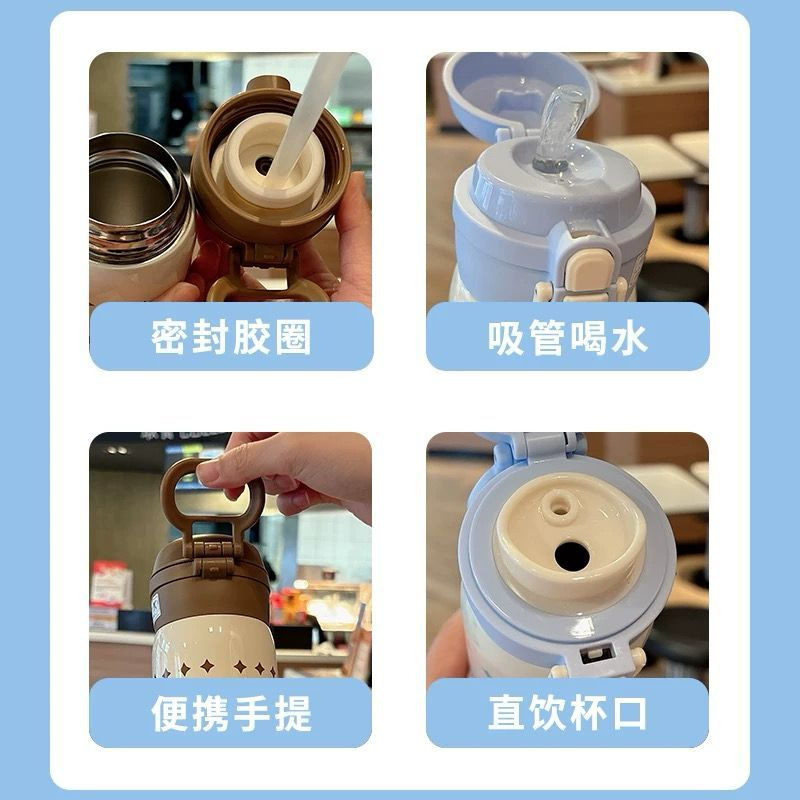 密封胶圈

吸管喝水

便携手提

直饮杯口