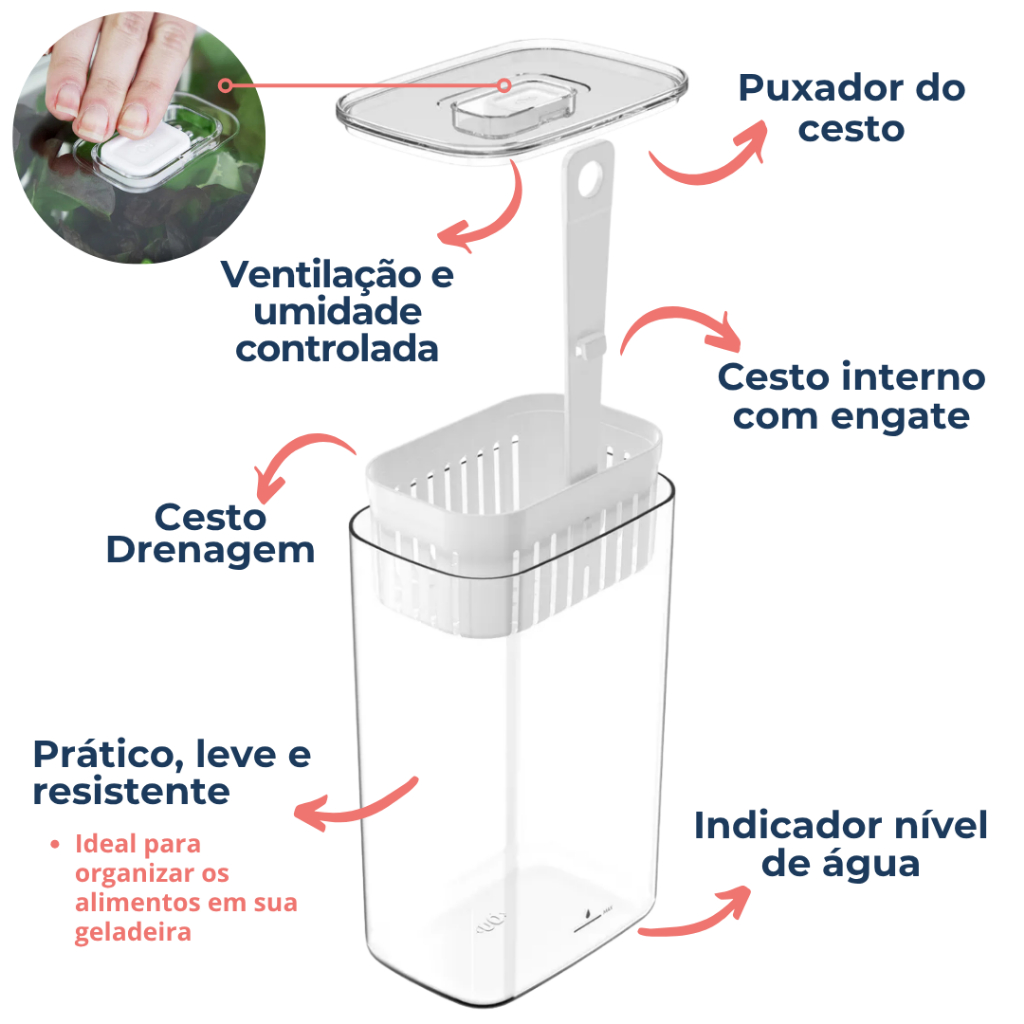 Puxador do cesto

Ventilação e umidade controlada

Cesto interno com engate

Cesto Drenagem

Prático, leve e resistente

• Ideal para organizar os alimentos em sua geladeira

Indicador nível de água