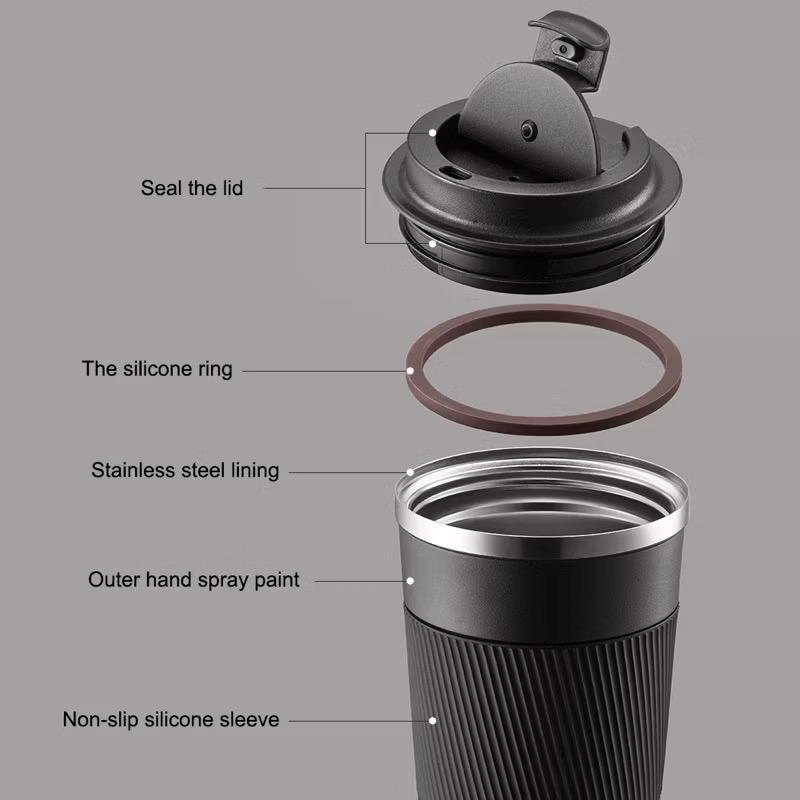 Seal the lid

The silicone ring

Stainless steel lining

Outer hand spray paint

Non-slip silicone sleeve