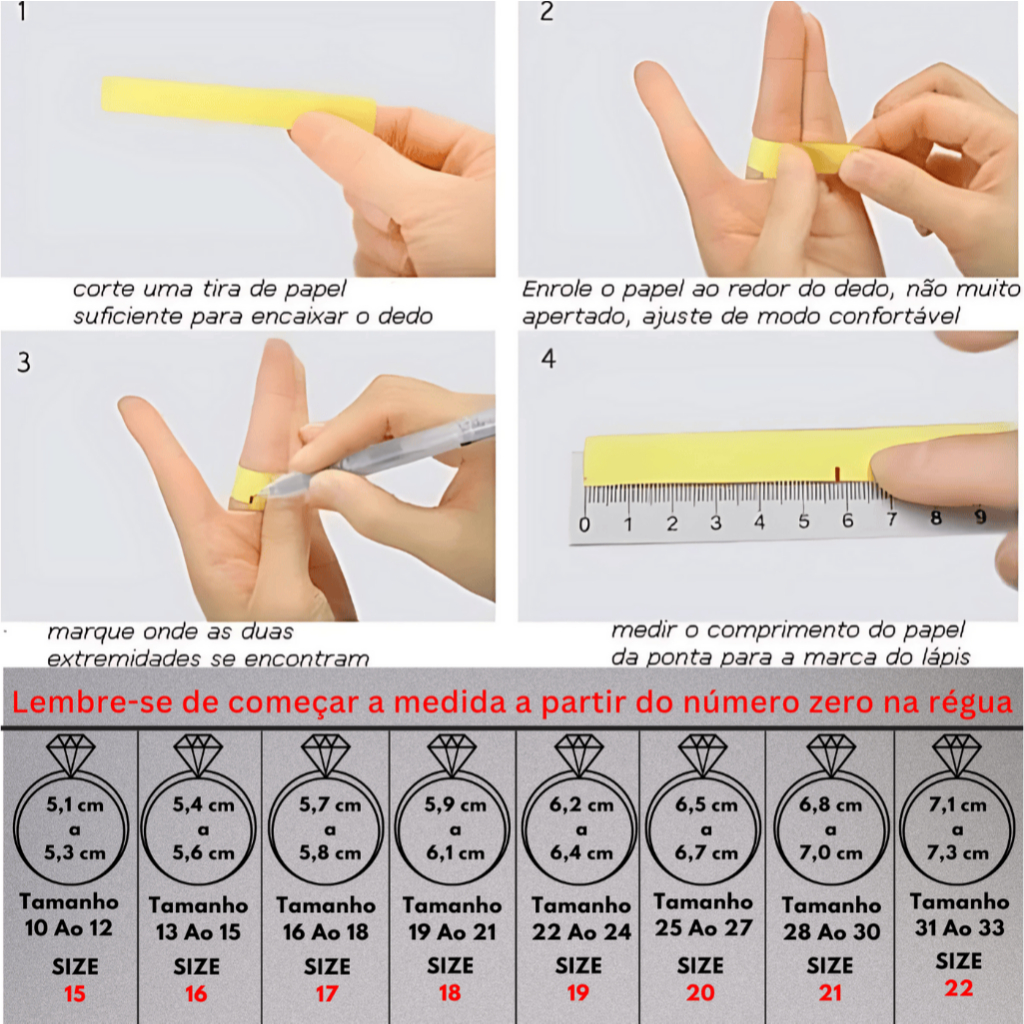 1

corte uma tira de papel suficiente para encaixar o dedo

2

Enrole o papel ao redor do dedo, não muito apertado, ajuste de modo confortável

3

marque onde as duas extremidades se encontram

4

0 1 2 3 4 5 6 7 8 9

medir o comprimento do papel da ponta para a marca do lápis

Lembre-se de começar a medida a partir do número zero na régua

| 5,1 cm a 5,3 cm | 5,4 cm a 5,6 cm | 5,7 cm a 5,8 cm | 5,9 cm a 6,1 cm | 6,2 cm a 6,4 cm | 6,5 cm a 6,7 cm | 6,8 cm a 7,0 cm | 7,1 cm a 7,3 cm |
|---|---|---|---|---|---|---|---|
| Tamanho 10 Ao 12 | Tamanho 13 Ao 15 | Tamanho 16 Ao 18 | Tamanho 19 Ao 21 | Tamanho 22 Ao 24 | Tamanho 25 Ao 27 | Tamanho 28 Ao 30 | Tamanho 31 Ao 33 |
| SIZE 15 | SIZE 16 | SIZE 17 | SIZE 18 | SIZE 19 | SIZE 20 | SIZE 21 | SIZE 22 |