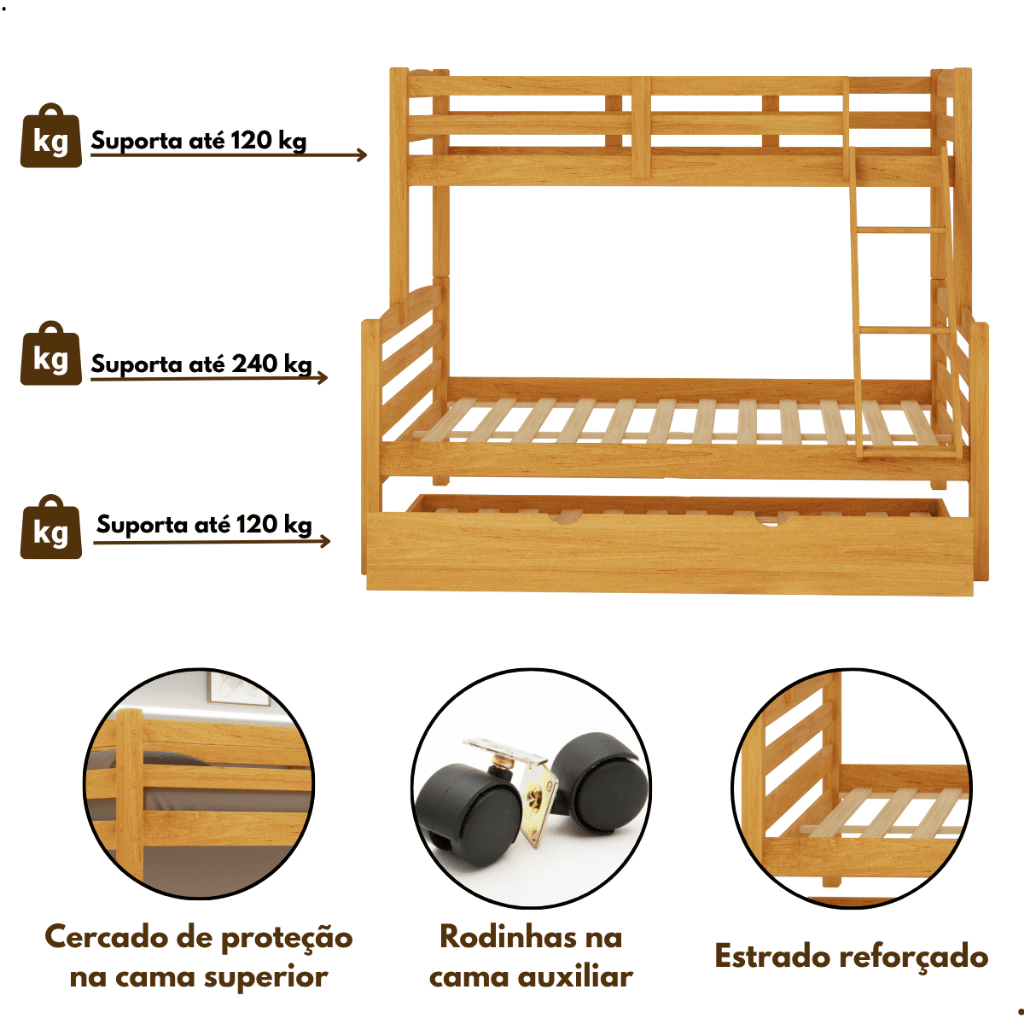 kg Suporta até 120 kg

kg Suporta até 240 kg

kg Suporta até 120 kg

Cercado de proteção na cama superior

Rodinhas na cama auxiliar

Estrado reforçado