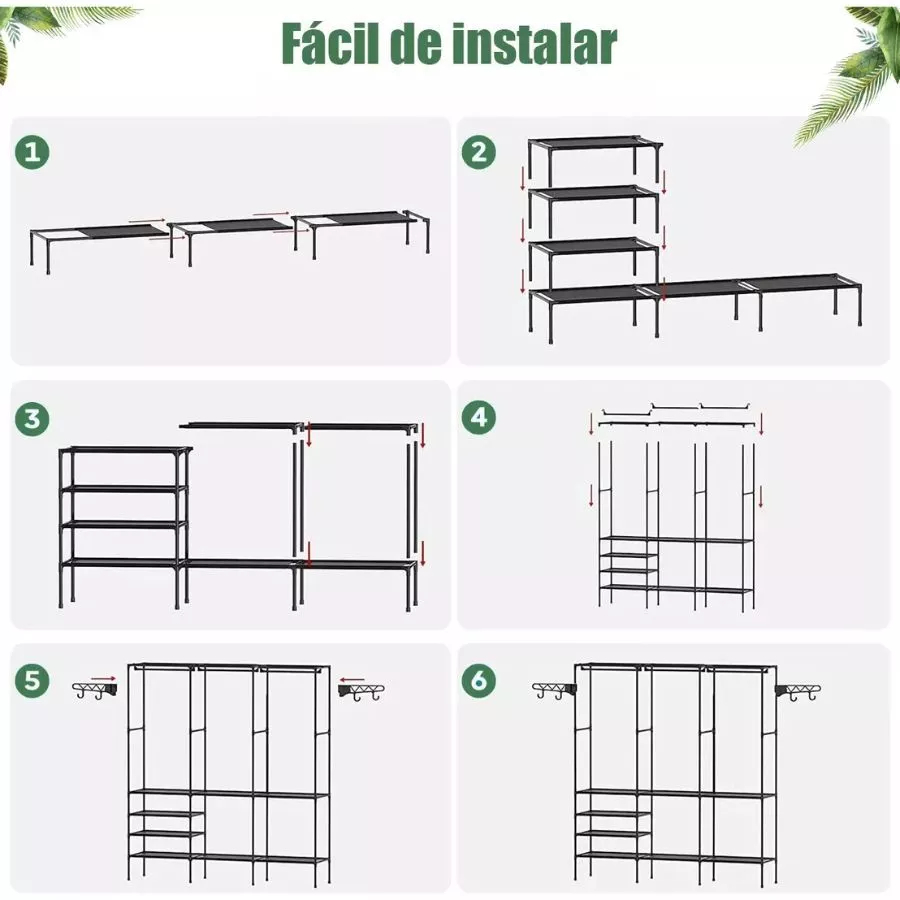 Fácil de instalar

1

2

3

4

5

6