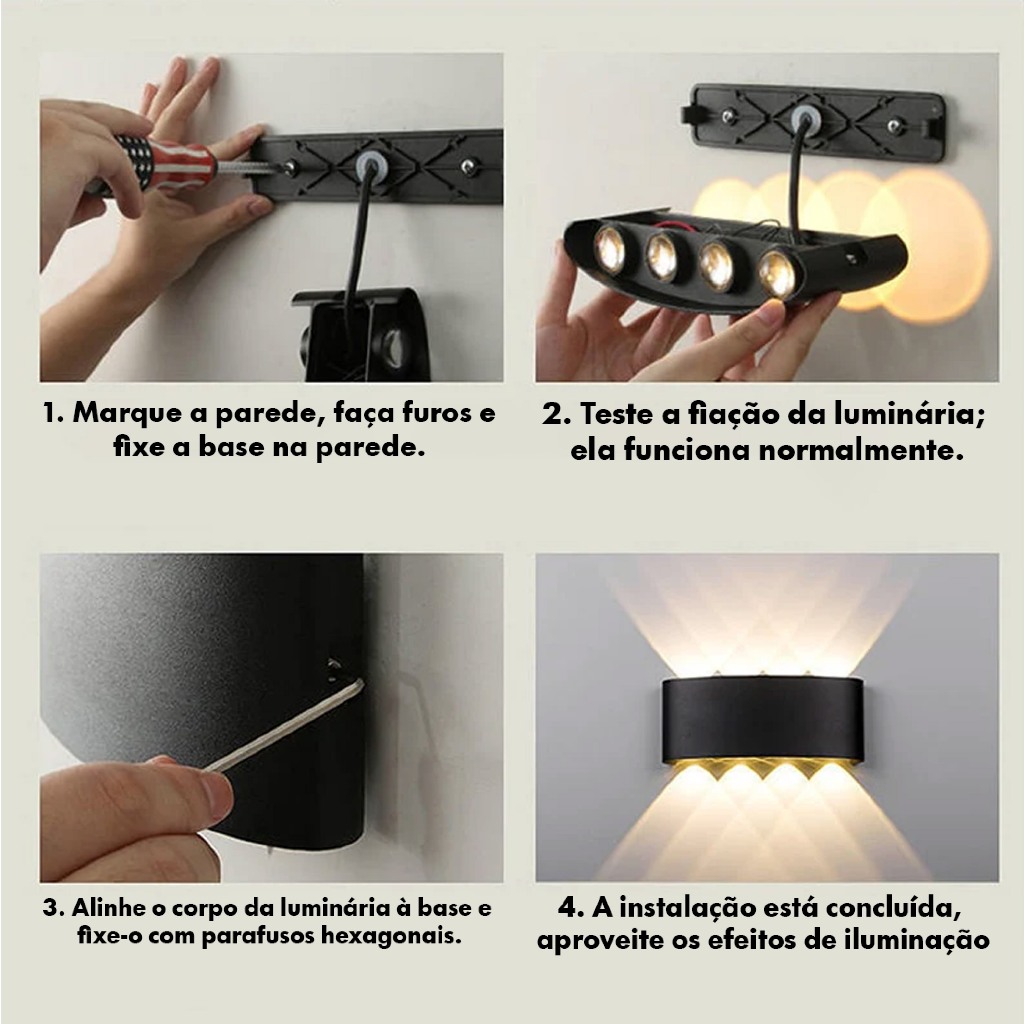 1. Marque a parede, faça furos e fixe a base na parede.

2. Teste a fiação da luminária; ela funciona normalmente.

3. Alinhe o corpo da luminária à base e fixe-o com parafusos hexagonais.

4. A instalação está concluída, aproveite os efeitos de iluminação