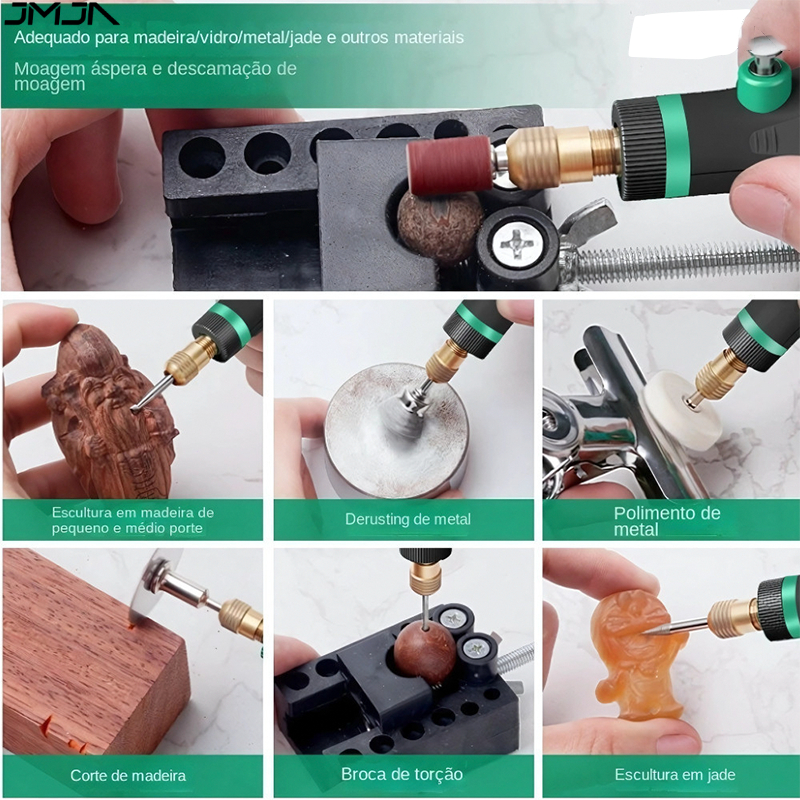 JMJA

Adequado para madeira/vidro/metal/jade e outros materiais

Moagem áspera e descamação de moagem

Escultura em madeira de pequeno e médio porte

Derusting de metal

Polimento de metal

Corte de madeira

Broca de torção

Escultura em jade