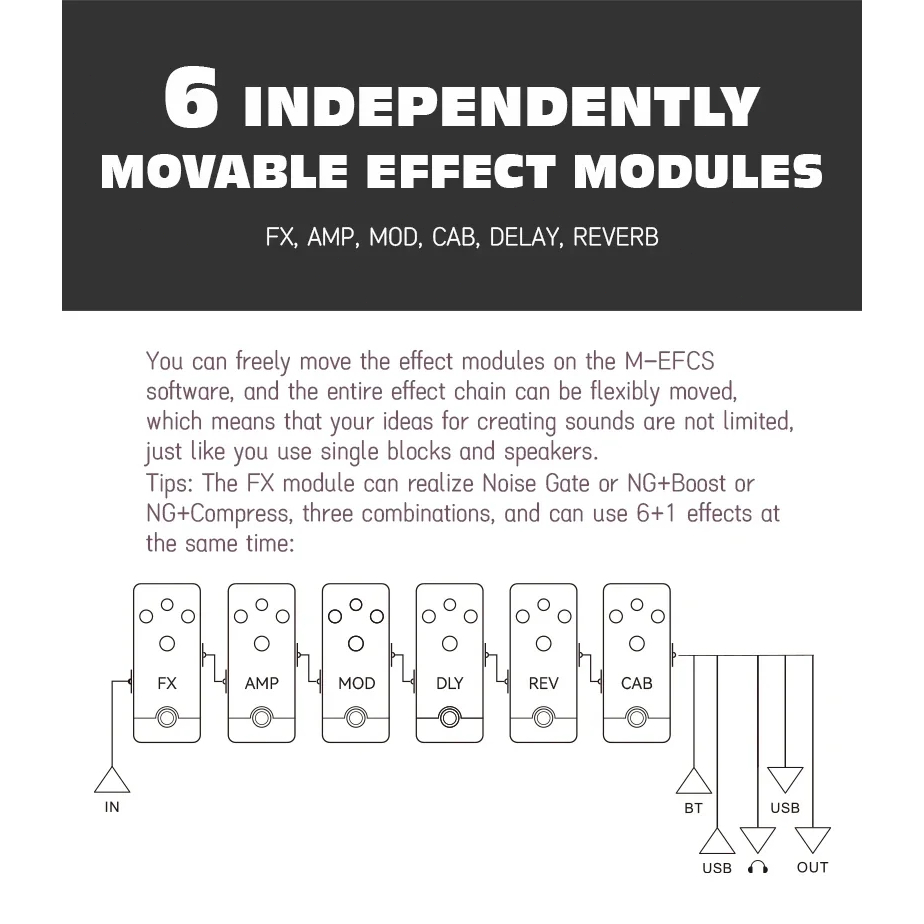 6 INDEPENDENTLY MOVABLE EFFECT MODULES

FX, AMP, MOD, CAB, DELAY, REVERB

You can freely move the effect modules on the M-EFCS software, and the entire effect chain can be flexibly moved, which means that your ideas for creating sounds are not limited, just like you use single blocks and speakers.
Tips: The FX module can realize Noise Gate or NG+Boost or NG+Compress, three combinations, and can use 6+1 effects at the same time:

FX
AMP
MOD
DLY
REV
CAB

IN
BT
USB
USB
OUT