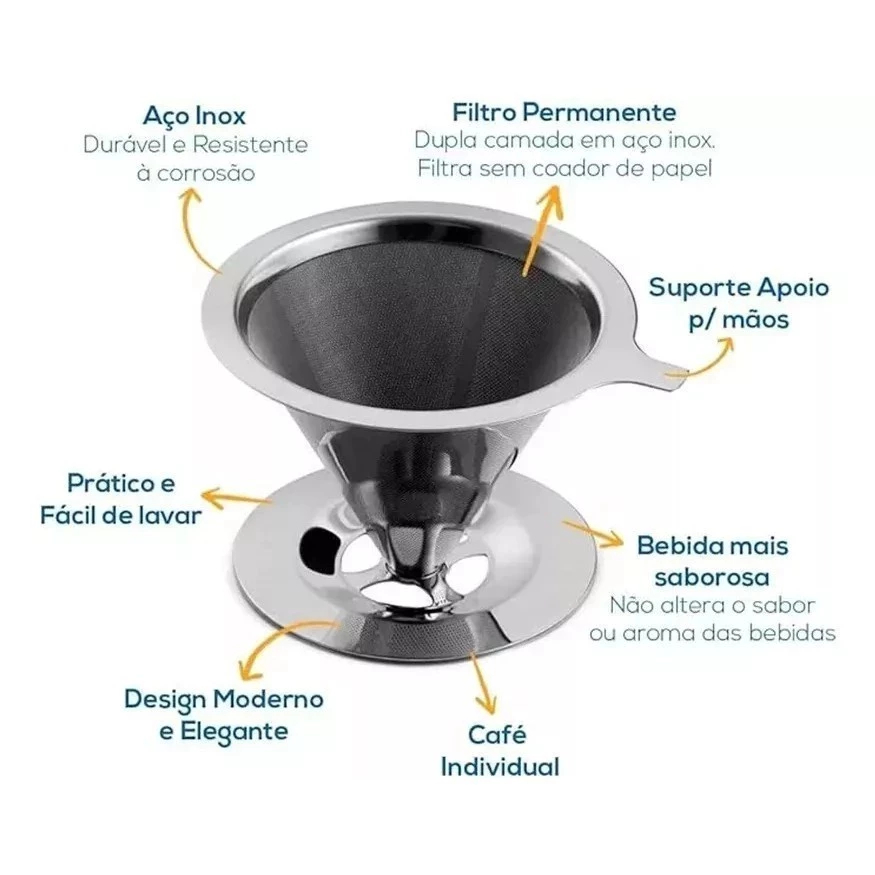 Aço Inox
Durável e Resistente à corrosão

Filtro Permanente
Dupla camada em aço inox. Filtra sem coador de papel

Suporte Apoio p/ mãos

Prático e Fácil de lavar

Bebida mais saborosa
Não altera o sabor ou aroma das bebidas

Design Moderno e Elegante

Café Individual