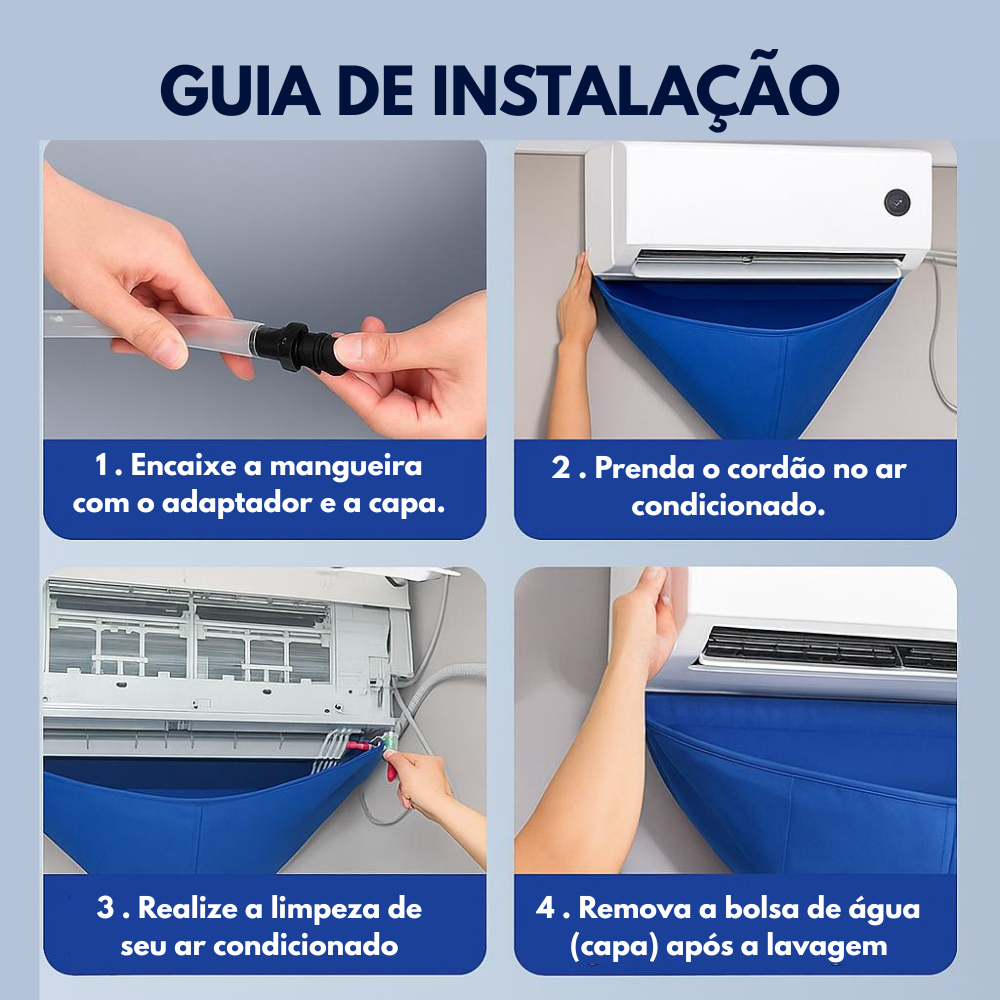 GUIA DE INSTALAÇÃO

1 . Encaixe a mangueira com o adaptador e a capa.

2 . Prenda o cordão no ar condicionado.

3 . Realize a limpeza de seu ar condicionado

4 . Remova a bolsa de água (capa) após a lavagem