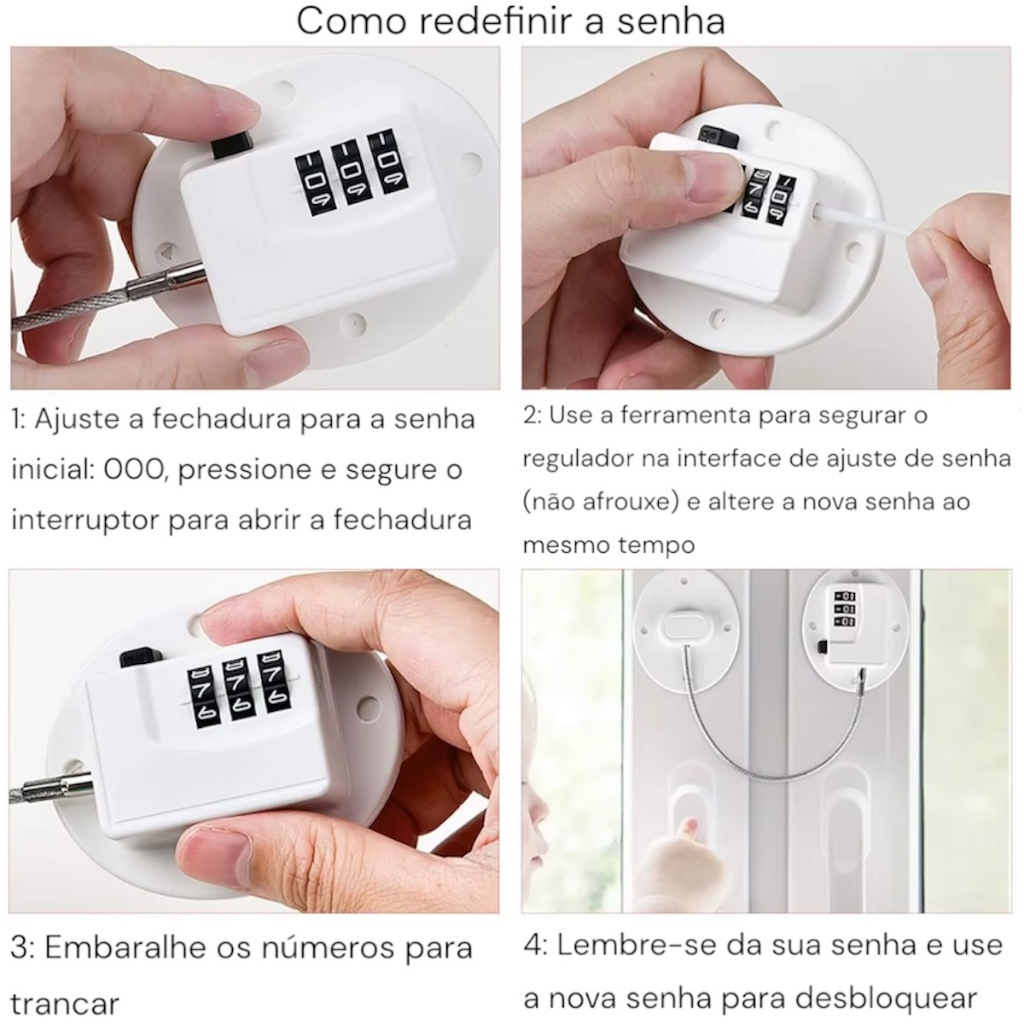 Como redefinir a senha

1: Ajuste a fechadura para a senha inicial: 000, pressione e segure o interruptor para abrir a fechadura

2: Use a ferramenta para segurar o regulador na interface de ajuste de senha (não afrouxe) e altere a nova senha ao mesmo tempo

3: Embaralhe os números para trancar

4: Lembre-se da sua senha e use a nova senha para desbloquear