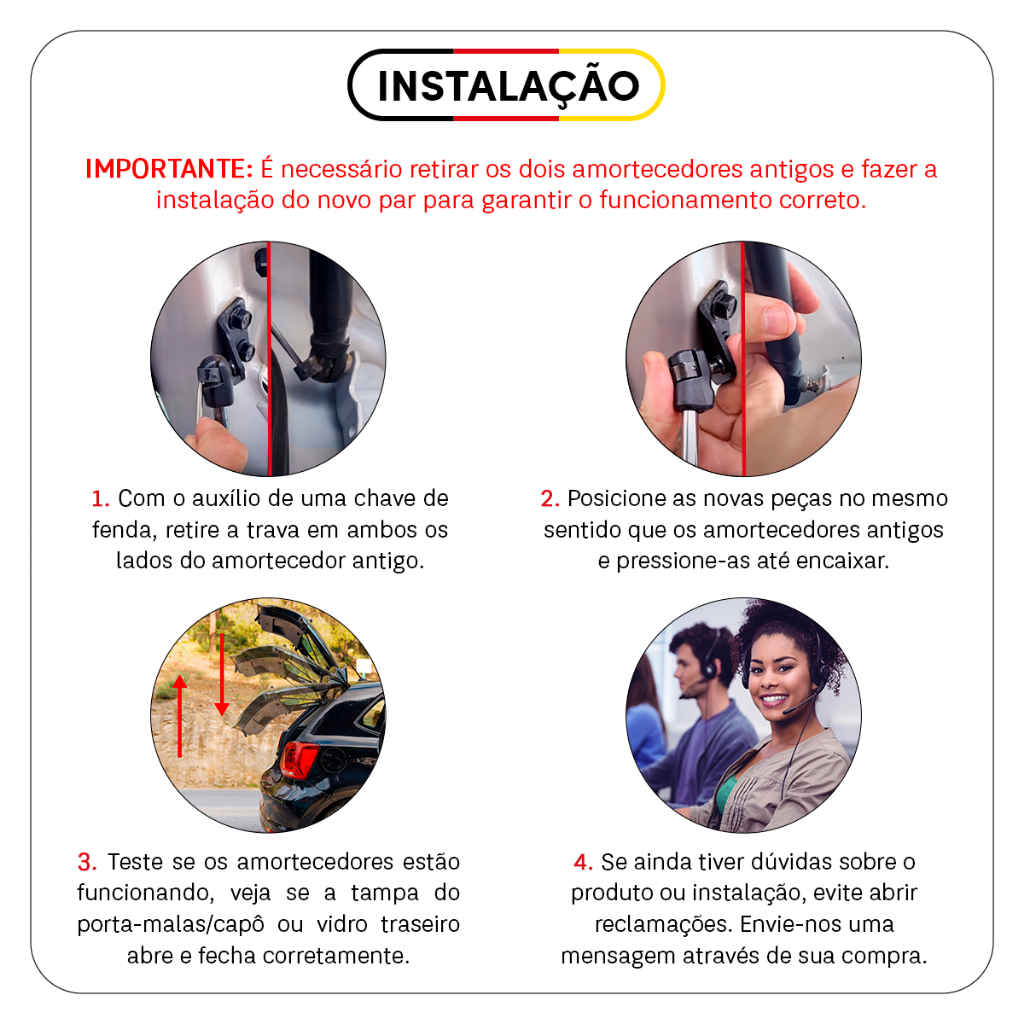 INSTALAÇÃO

IMPORTANTE: É necessário retirar os dois amortecedores antigos e fazer a instalação do novo par para garantir o funcionamento correto.

1. Com o auxílio de uma chave de fenda, retire a trava em ambos os lados do amortecedor antigo.

2. Posicione as novas peças no mesmo sentido que os amortecedores antigos e pressione-as até encaixar.

3. Teste se os amortecedores estão funcionando, veja se a tampa do porta-malas/capô ou vidro traseiro abre e fecha corretamente.

4. Se ainda tiver dúvidas sobre o produto ou instalação, evite abrir reclamações. Envie-nos uma mensagem através de sua compra.