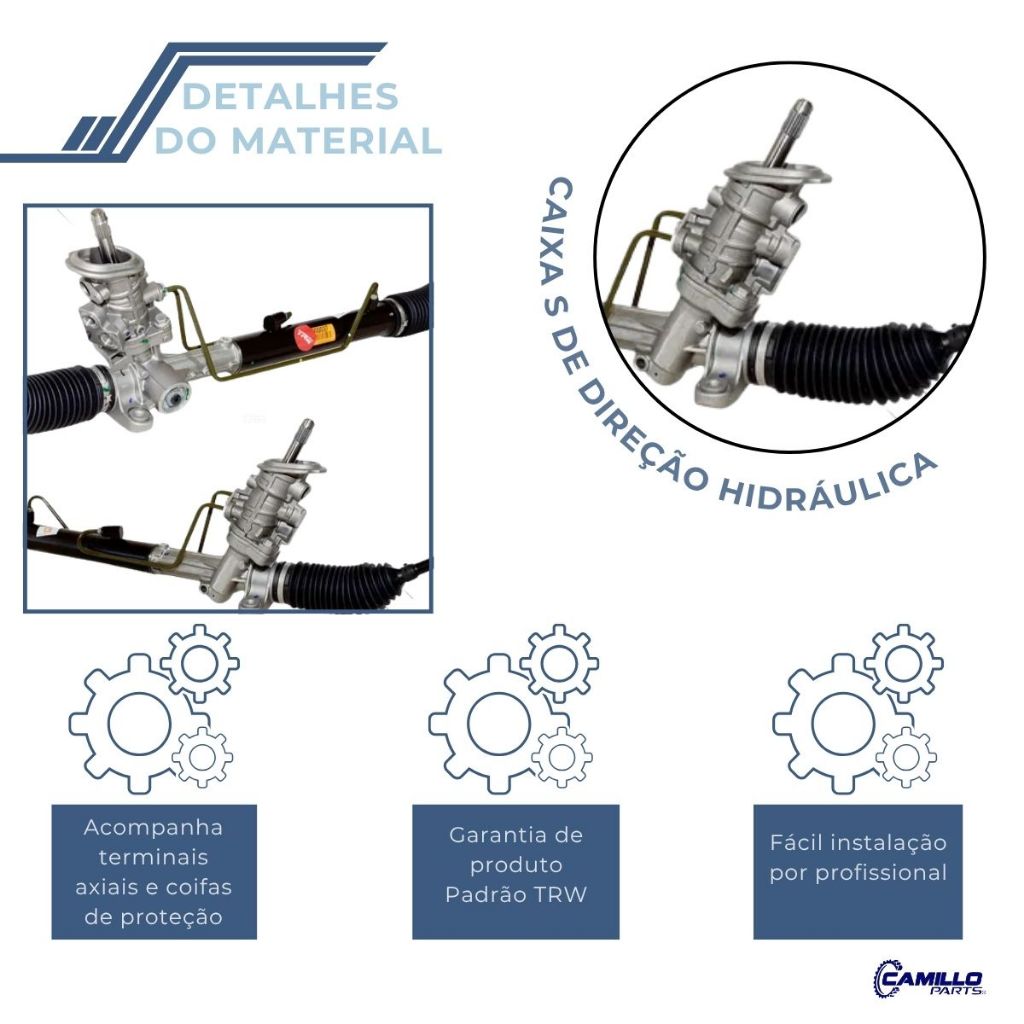 DETALHES DO MATERIAL

CAIXA S DE DIREÇÃO HIDRÁULICA

Acompanha terminais axiais e coifas de proteção

Garantia de produto Padrão TRW

Fácil instalação por profissional

CAMILLO PARTS