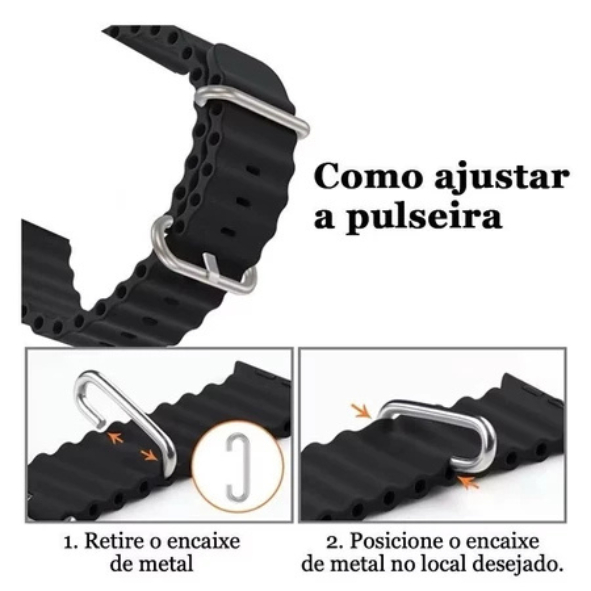 Como ajustar a pulseira

1. Retire o encaixe de metal

2. Posicione o encaixe de metal no local desejado.