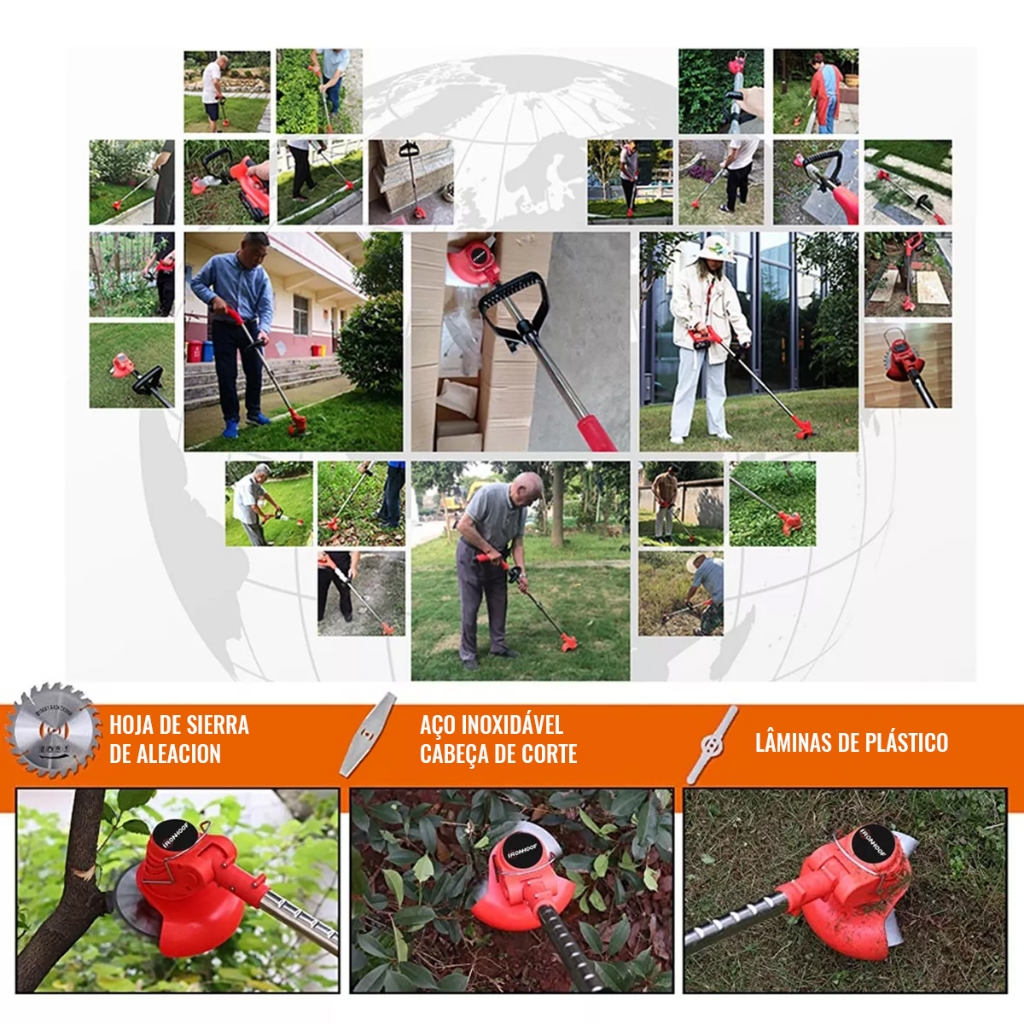 HOJA DE SIERRA DE ALEACION

AÇO INOXIDÁVEL CABEÇA DE CORTE

LÂMINAS DE PLÁSTICO

IRONHOOF

IRONHOOF

IRONHOOF