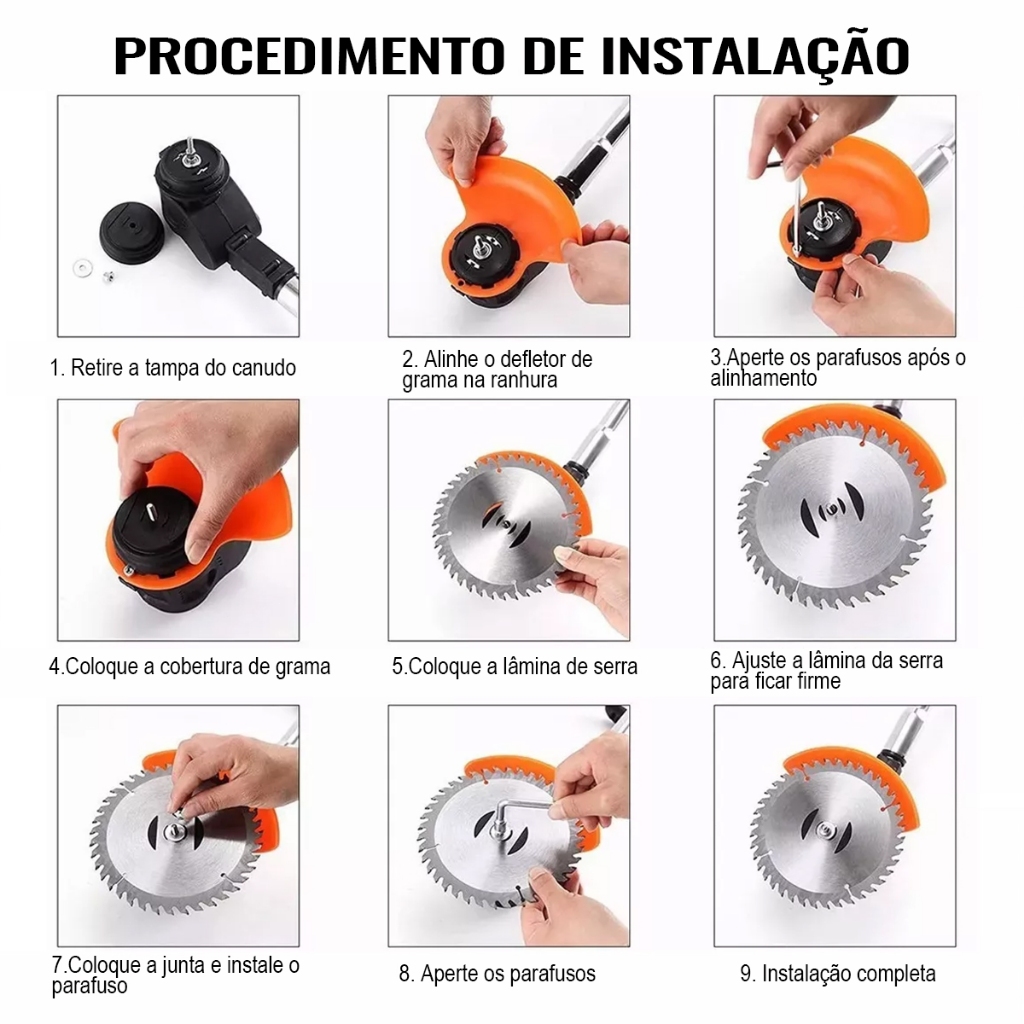 PROCEDIMENTO DE INSTALAÇÃO

1. Retire a tampa do canudo

2. Alinhe o defletor de grama na ranhura

3.Aperte os parafusos após o alinhamento

4.Coloque a cobertura de grama

5.Coloque a lâmina de serra

6. Ajuste a lâmina da serra para ficar firme

7.Coloque a junta e instale o parafuso

8. Aperte os parafusos

9. Instalação completa