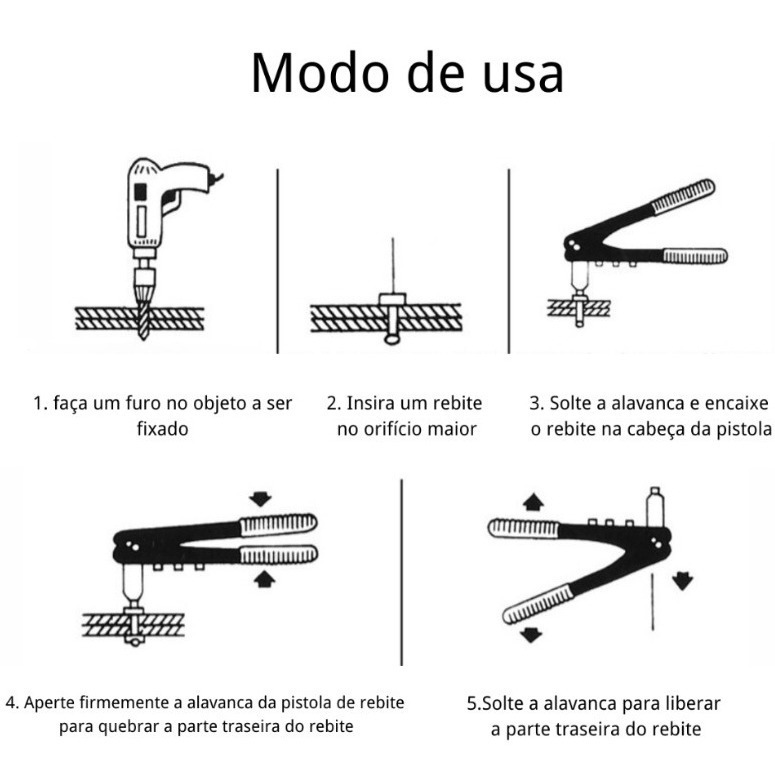 Modo de usa

1. faça um furo no objeto a ser fixado

2. Insira um rebite no orifício maior

3. Solte a alavanca e encaixe o rebite na cabeça da pistola

4. Aperte firmemente a alavanca da pistola de rebite para quebrar a parte traseira do rebite

5.Solte a alavanca para liberar a parte traseira do rebite